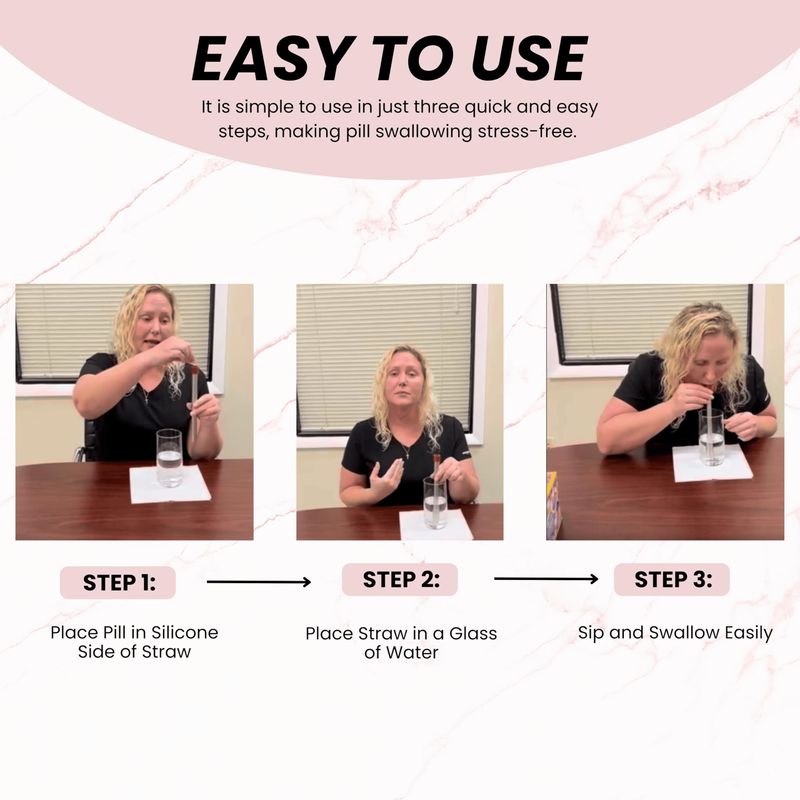 EASY TO USE

It is simple to use in just three quick and easy steps, making pill swallowing stress-free.

STEP 1:

Place Pill in Silicone Side of Straw

STEP 2:

Place Straw in a Glass of Water

STEP 3:

Sip and Swallow Easily