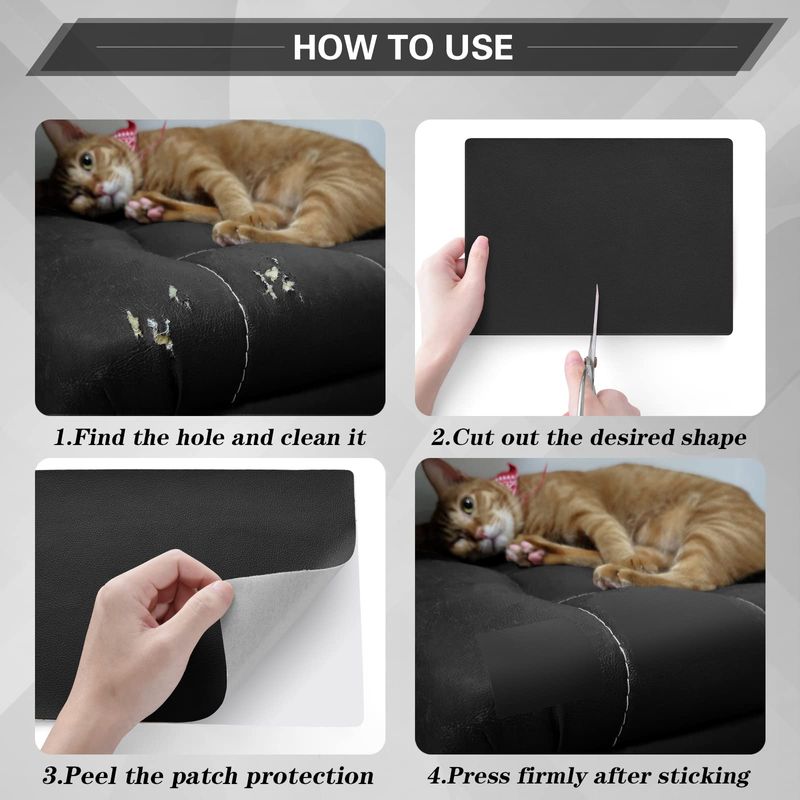 HOW TO USE

1.Find the hole and clean it

2.Cut out the desired shape

3.Peel the patch protection

4.Press firmly after sticking