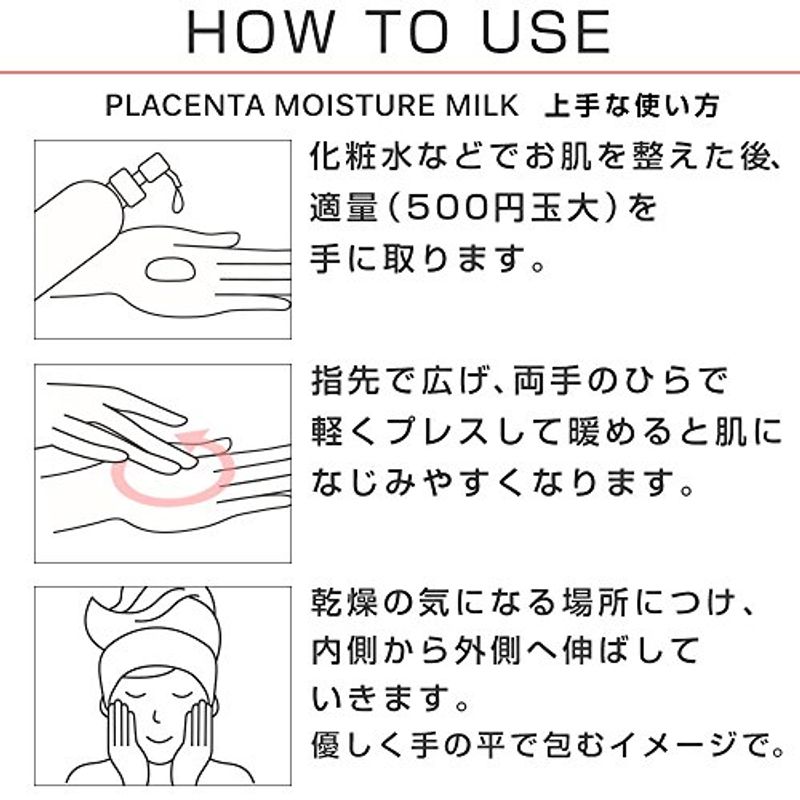 HOW TO USE

PLACENTA MOISTURE MILK　上手な使い方

化粧水などでお肌を整えた後、適量（500円玉大）を手に取ります。

指先で広げ、両手のひらで軽くプレスして暖めると肌になじみやすくなります。

乾燥の気になる場所につけ、内側から外側へ伸ばしていきます。
優しく手の平で包むイメージで。