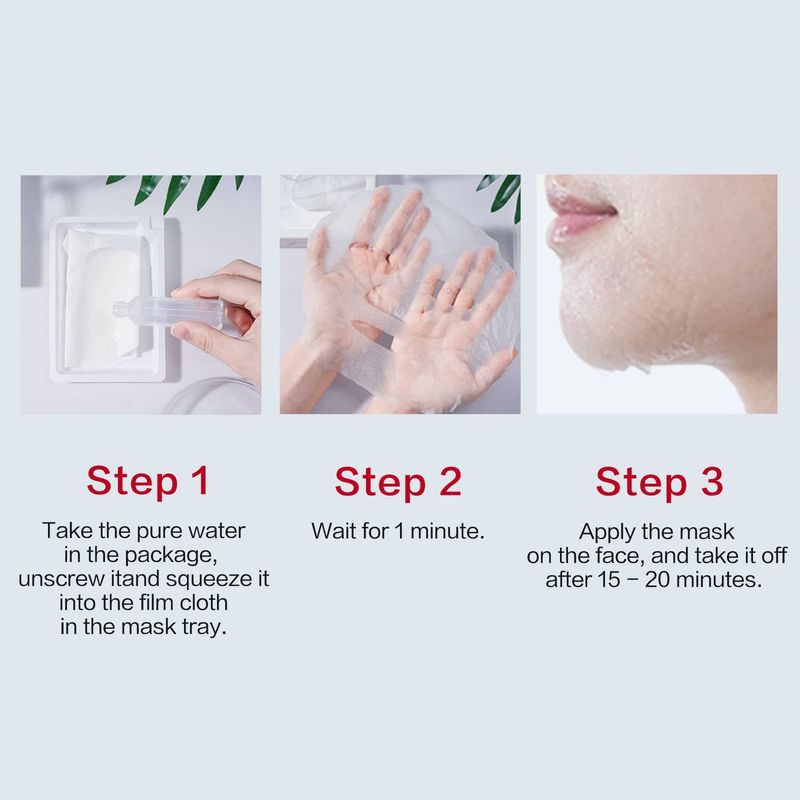 Step 1

Take the pure water in the package, unscrew itand squeeze it into the film cloth in the mask tray.

Step 2

Wait for 1 minute.

Step 3

Apply the mask on the face, and take it off after 15 – 20 minutes.