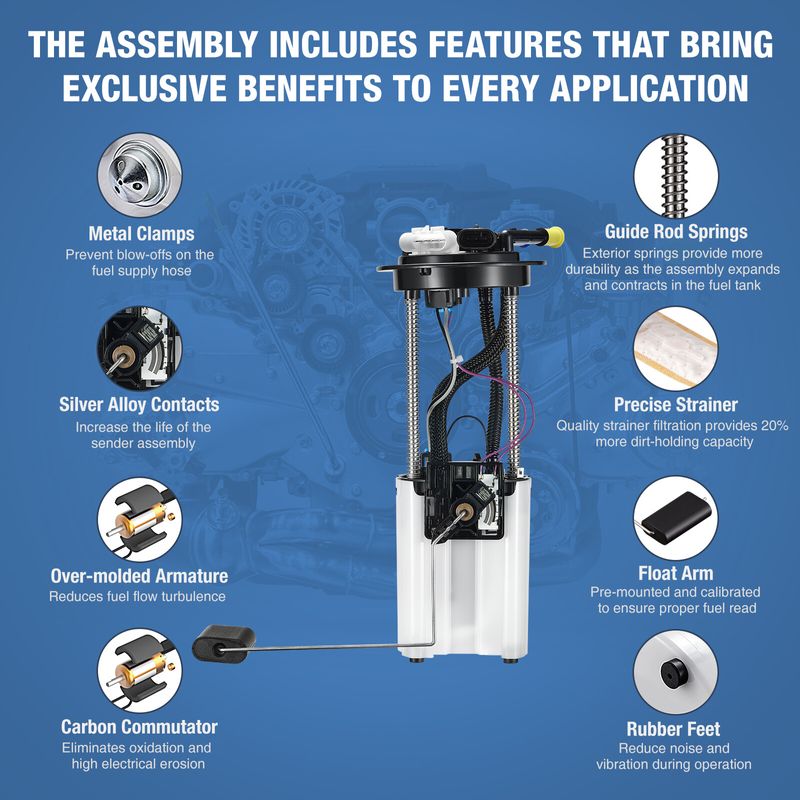 THE ASSEMBLY INCLUDES FEATURES THAT BRING EXCLUSIVE BENEFITS TO EVERY APPLICATION

Metal Clamps
Prevent blow-offs on the fuel supply hose

Silver Alloy Contacts
Increase the life of the sender assembly

Over-molded Armature
Reduces fuel flow turbulence

Carbon Commutator
Eliminates oxidation and high electrical erosion

Guide Rod Springs
Exterior springs provide more durability as the assembly expands and contracts in the fuel tank

Precise Strainer
Quality strainer filtration provides 20% more dirt-holding capacity

Float Arm
Pre-mounted and calibrated to ensure proper fuel read

Rubber Feet
Reduce noise and vibration during operation