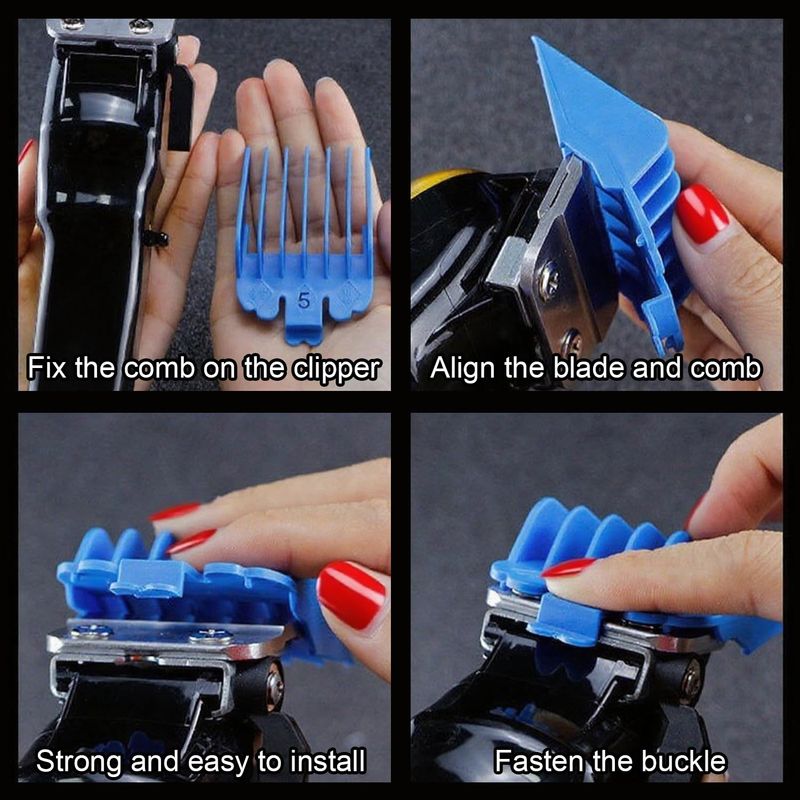 5

Fix the comb on the clipper

Align the blade and comb

Strong and easy to install

Fasten the buckle