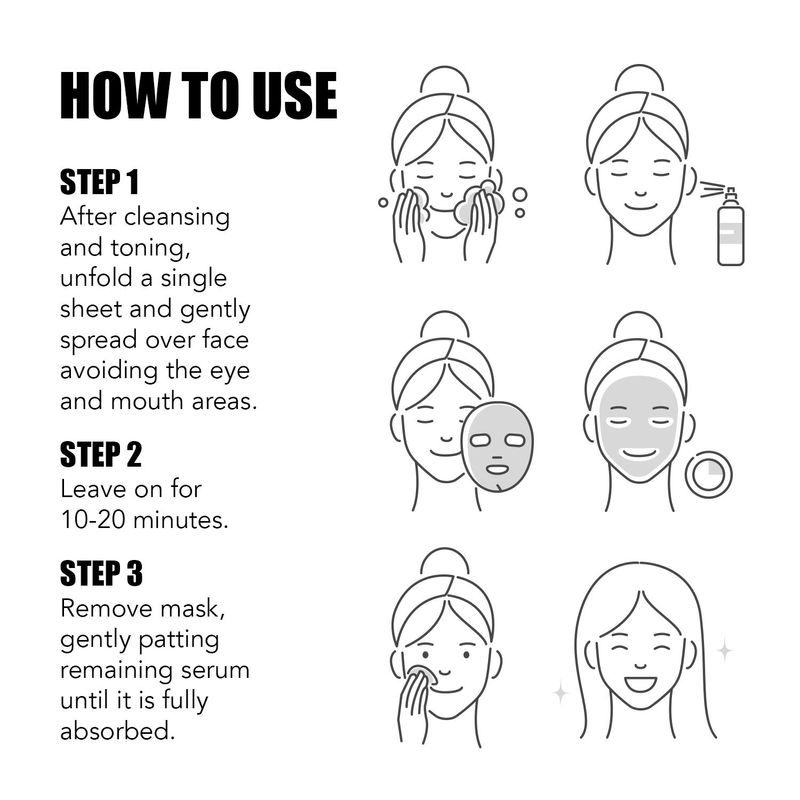 HOW TO USE

STEP 1
After cleansing and toning, unfold a single sheet and gently spread over face avoiding the eye and mouth areas.

STEP 2
Leave on for 10-20 minutes.

STEP 3
Remove mask, gently patting remaining serum until it is fully absorbed.