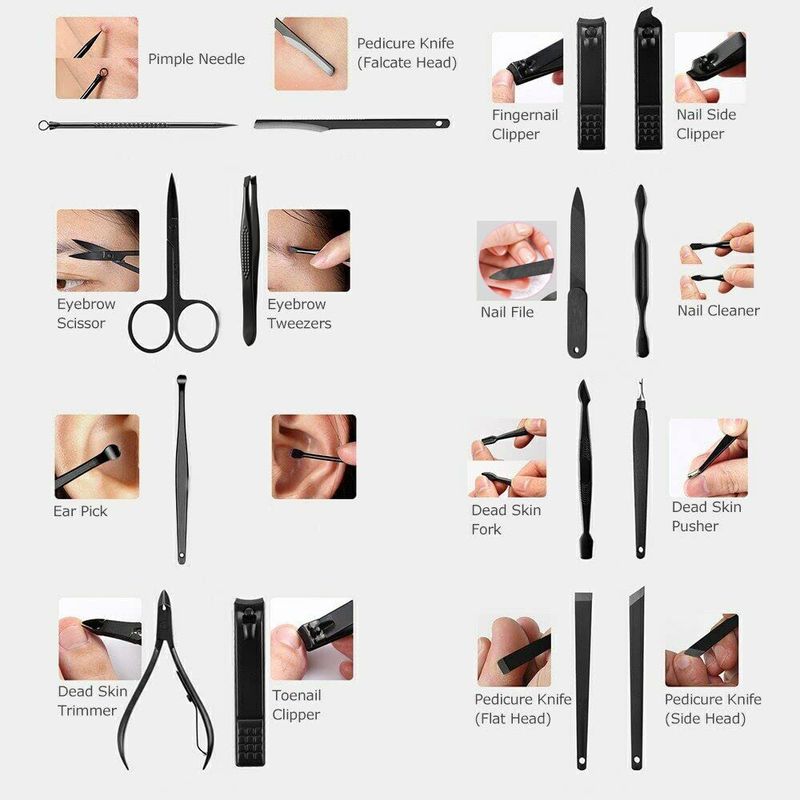 Pimple Needle

Pedicure Knife (Falcate Head)

Fingernail Clipper

Nail Side Clipper

Eyebrow Scissor

Eyebrow Tweezers

Nail File

Nail Cleaner

Ear Pick

Dead Skin Fork

Dead Skin Pusher

Dead Skin Trimmer

Toenail Clipper

Pedicure Knife (Flat Head)

Pedicure Knife (Side Head)