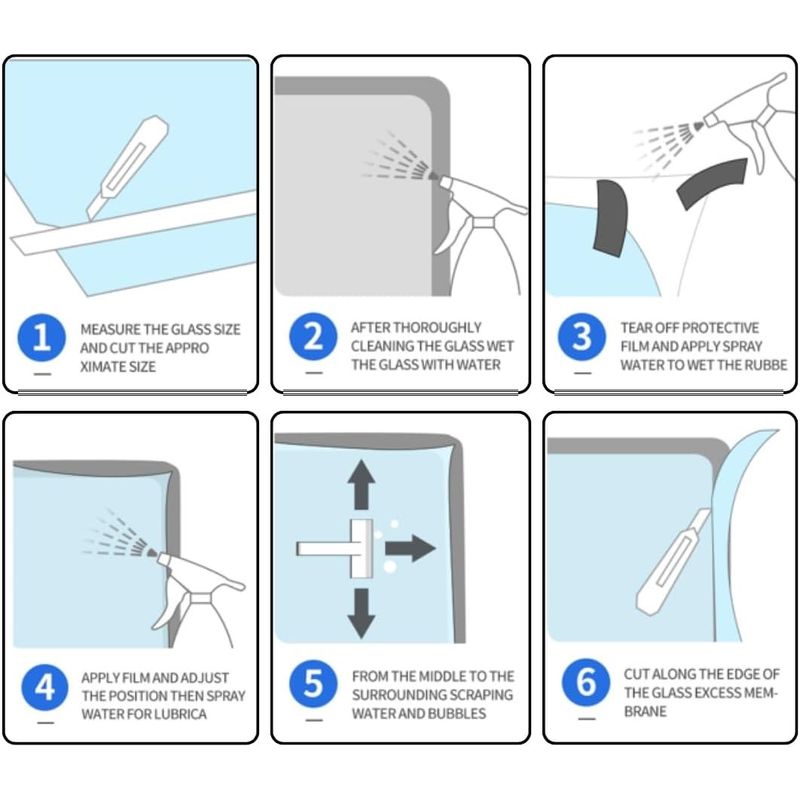 1 MEASURE THE GLASS SIZE AND CUT THE APPRO XIMATE SIZE

2 AFTER THOROUGHLY CLEANING THE GLASS WET THE GLASS WITH WATER

3 TEAR OFF PROTECTIVE FILM AND APPLY SPRAY WATER TO WET THE RUBBE

4 APPLY FILM AND ADJUST THE POSITION THEN SPRAY WATER FOR LUBRICA

5 FROM THE MIDDLE TO THE SURROUNDING SCRAPING WATER AND BUBBLES

6 CUT ALONG THE EDGE OF THE GLASS EXCESS MEMBRANE