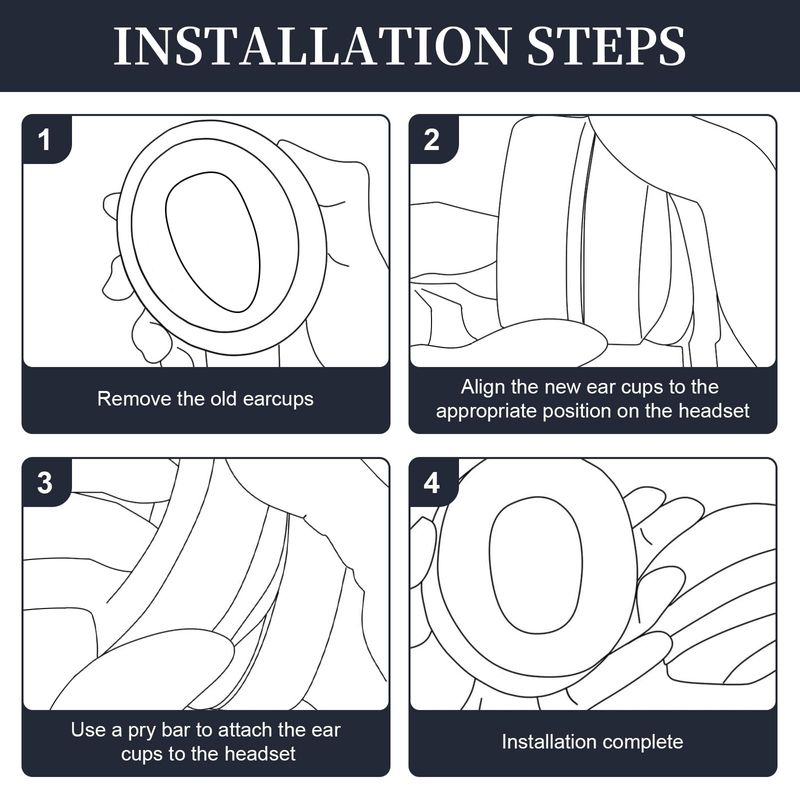 INSTALLATION STEPS

1

Remove the old earcups

2

Align the new ear cups to the appropriate position on the headset

3

Use a pry bar to attach the ear cups to the headset

4

Installation complete