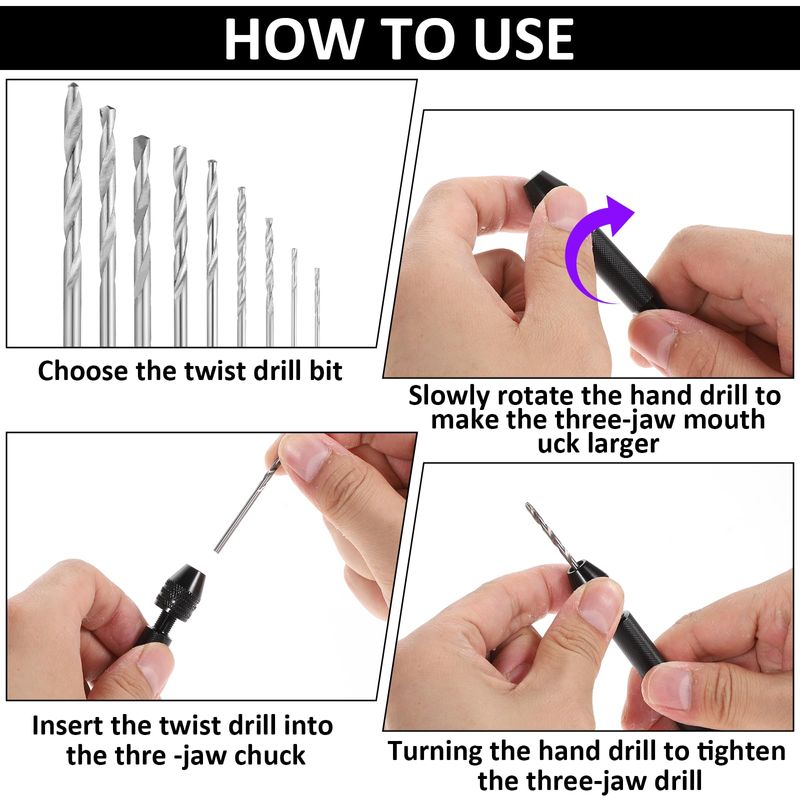 HOW TO USE

Choose the twist drill bit

Slowly rotate the hand drill to make the three-jaw mouth uck larger

Insert the twist drill into the thre -jaw chuck

Turning the hand drill to tighten the three-jaw drill