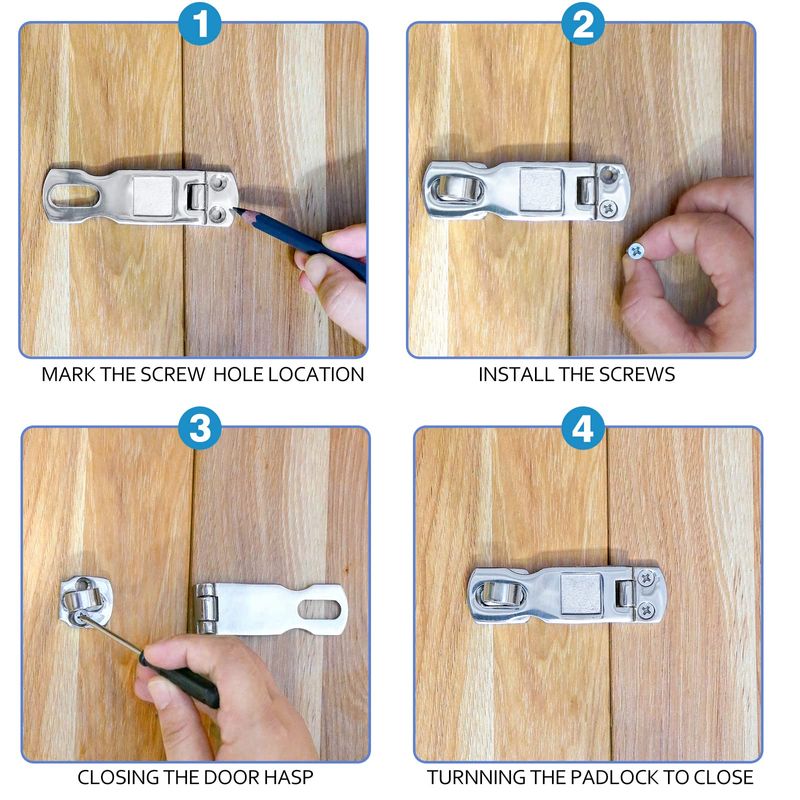 1

MARK THE SCREW HOLE LOCATION

2

INSTALL THE SCREWS

3

CLOSING THE DOOR HASP

4

TURNNING THE PADLOCK TO CLOSE