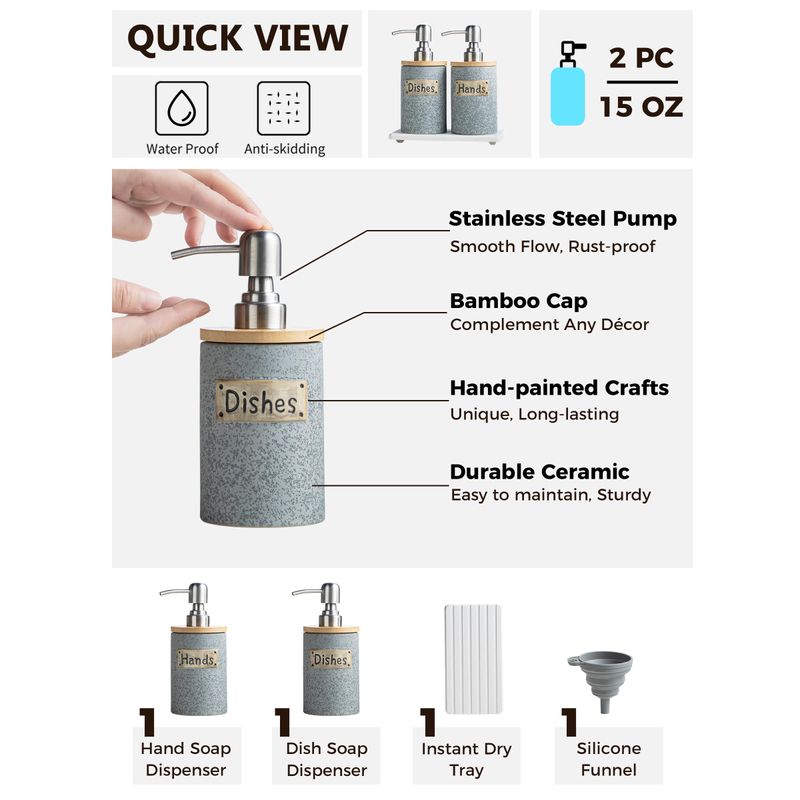 QUICK VIEW

Water Proof

Anti-skidding

Dishes. Hands.

2 PC
15 OZ

Stainless Steel Pump
Smooth Flow, Rust-proof

Bamboo Cap
Complement Any Décor

Dishes.

Hand-painted Crafts
Unique, Long-lasting

Durable Ceramic
Easy to maintain, Sturdy

Hands.

Dishes.

1 Hand Soap Dispenser

1 Dish Soap Dispenser

1 Instant Dry Tray

1 Silicone Funnel