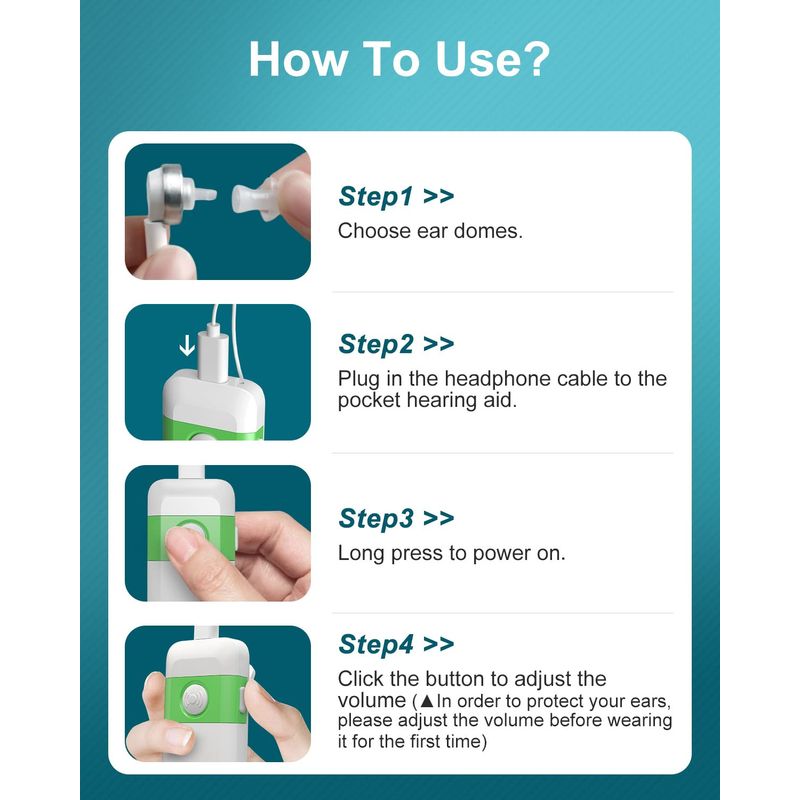 How To Use?

Step1 >>
Choose ear domes.

Step2 >>
Plug in the headphone cable to the pocket hearing aid.

Step3 >>
Long press to power on.

Step4 >>
Click the button to adjust the volume (▲In order to protect your ears, please adjust the volume before wearing it for the first time)