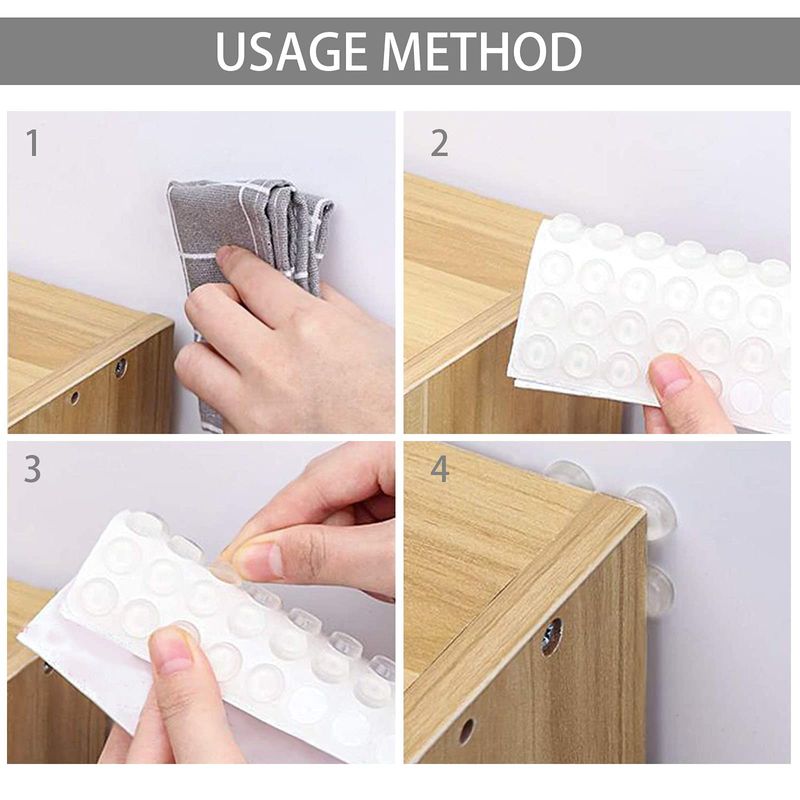 USAGE METHOD

1

2

3

4