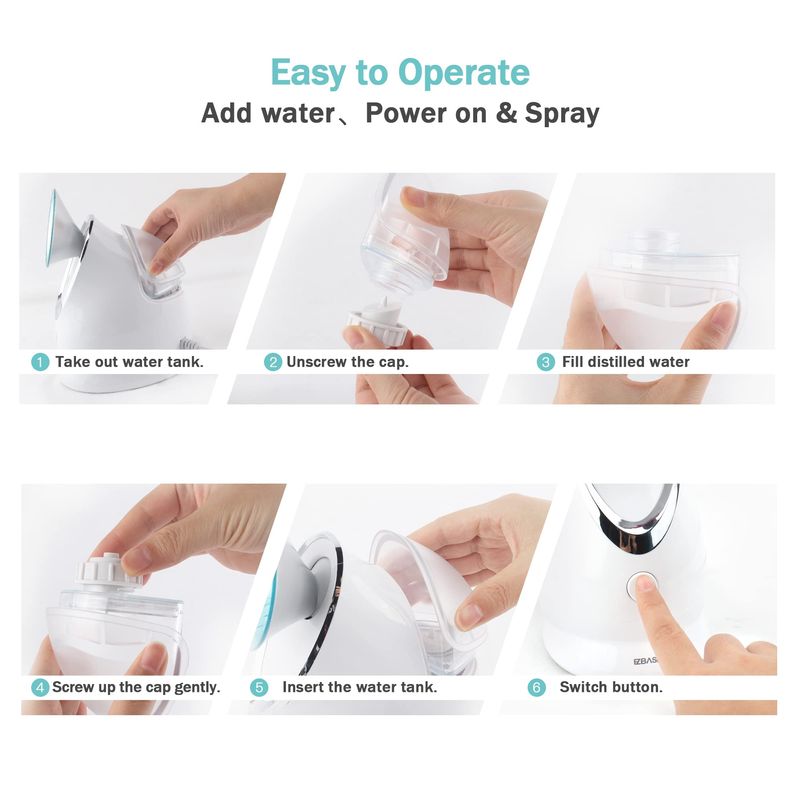 Easy to Operate

Add water、Power on & Spray

1 Take out water tank.

2 Unscrew the cap.

3 Fill distilled water

4 Screw up the cap gently.

5 Insert the water tank.

6 Switch button.

EZBAS