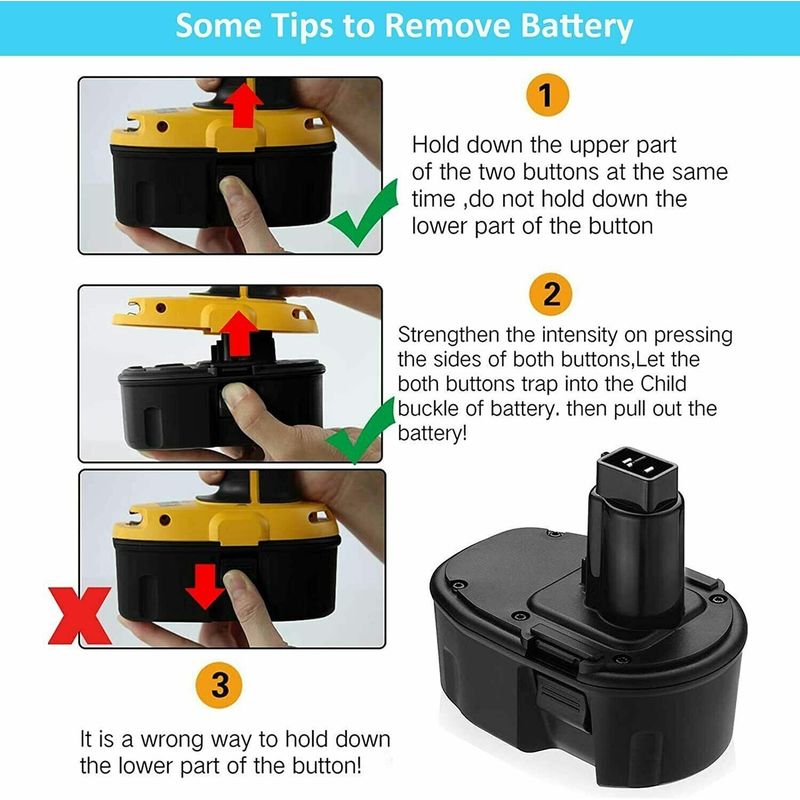 Some Tips to Remove Battery

1

Hold down the upper part of the two buttons at the same time ,do not hold down the lower part of the button

2

Strengthen the intensity on pressing the sides of both buttons,Let the both buttons trap into the Child buckle of battery. then pull out the battery!

3

It is a wrong way to hold down the lower part of the button!