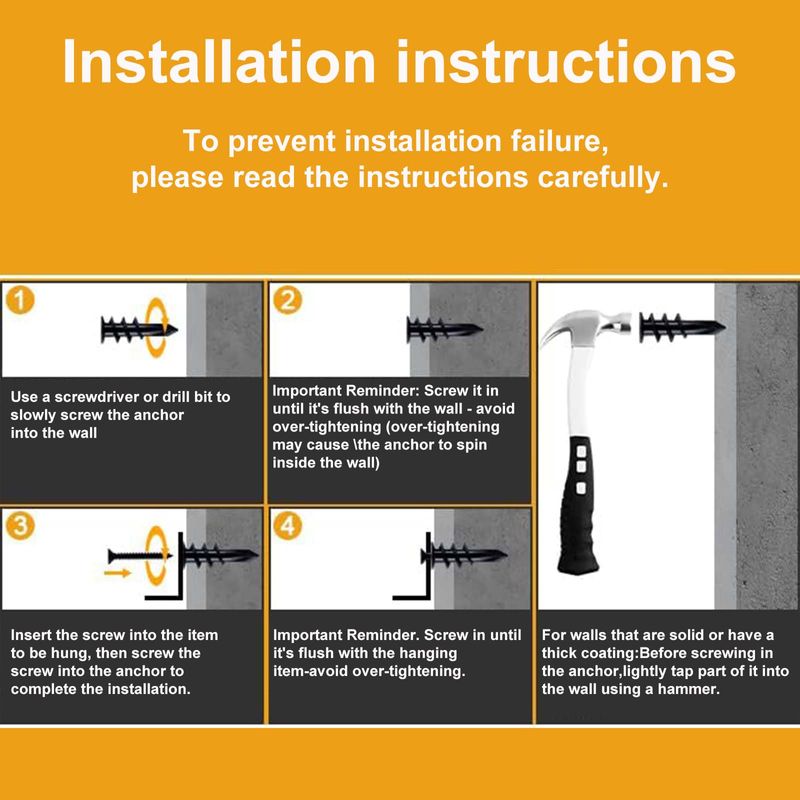 Installation instructions

To prevent installation failure, please read the instructions carefully.

1

Use a screwdriver or drill bit to slowly screw the anchor into the wall

2

Important Reminder: Screw it in until it's flush with the wall - avoid over-tightening (over-tightening may cause \the anchor to spin inside the wall)

3

Insert the screw into the item to be hung, then screw the screw into the anchor to complete the installation.

4

Important Reminder. Screw in until it's flush with the hanging item-avoid over-tightening.

For walls that are solid or have a thick coating:Before screwing in the anchor,lightly tap part of it into the wall using a hammer.