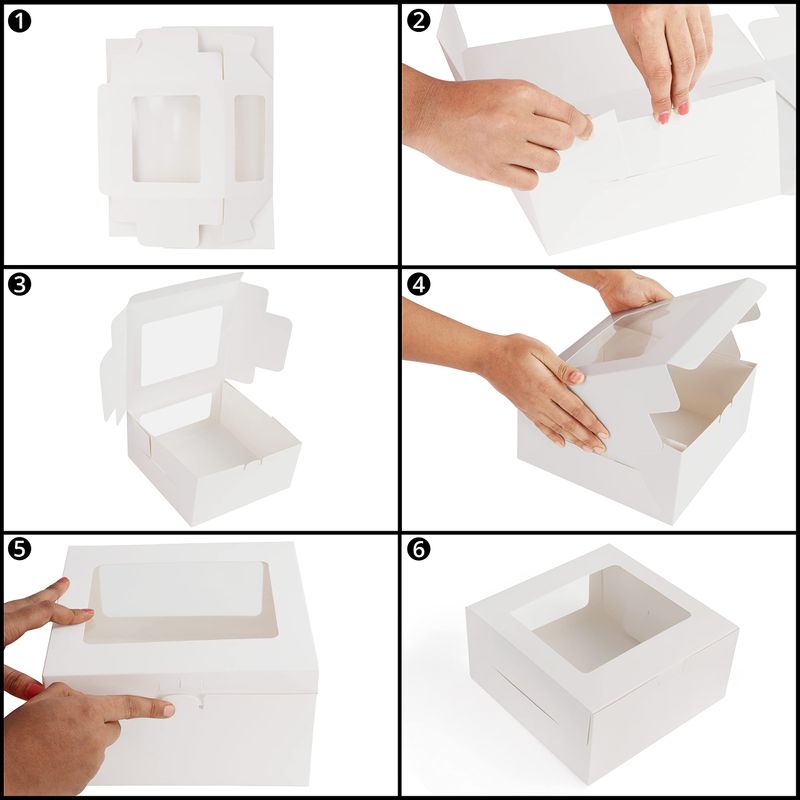 1
2
3
4
5
6