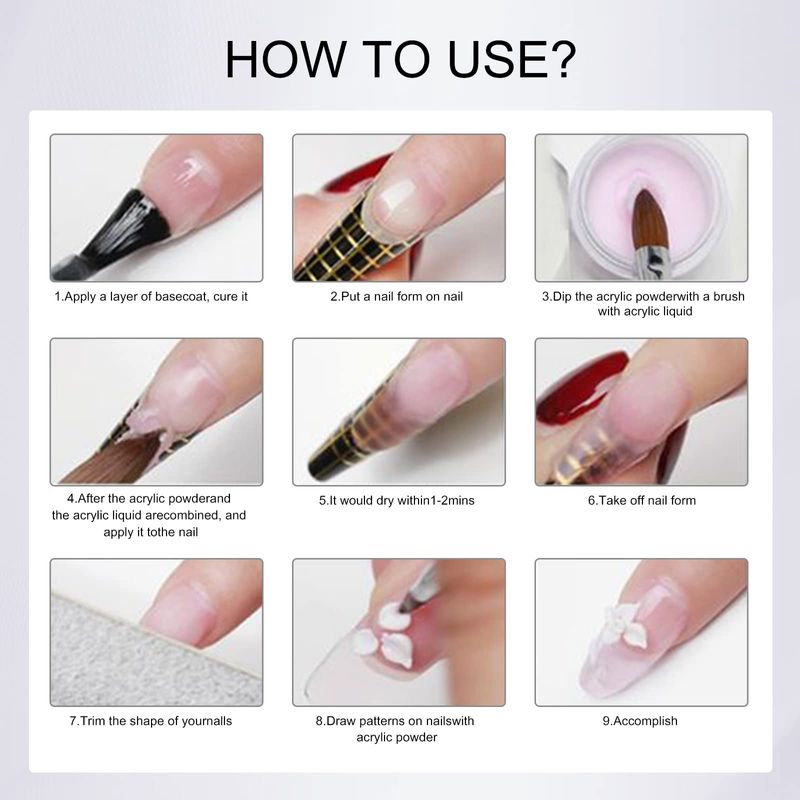 HOW TO USE?

1.Apply a layer of basecoat, cure it

2.Put a nail form on nail

3.Dip the acrylic powderwith a brush with acrylic liquid

4.After the acrylic powderand the acrylic liquid arecombined, and apply it tothe nail

5.It would dry within1-2mins

6.Take off nail form

7.Trim the shape of yournalls

8.Draw patterns on nailswith acrylic powder

9.Accomplish