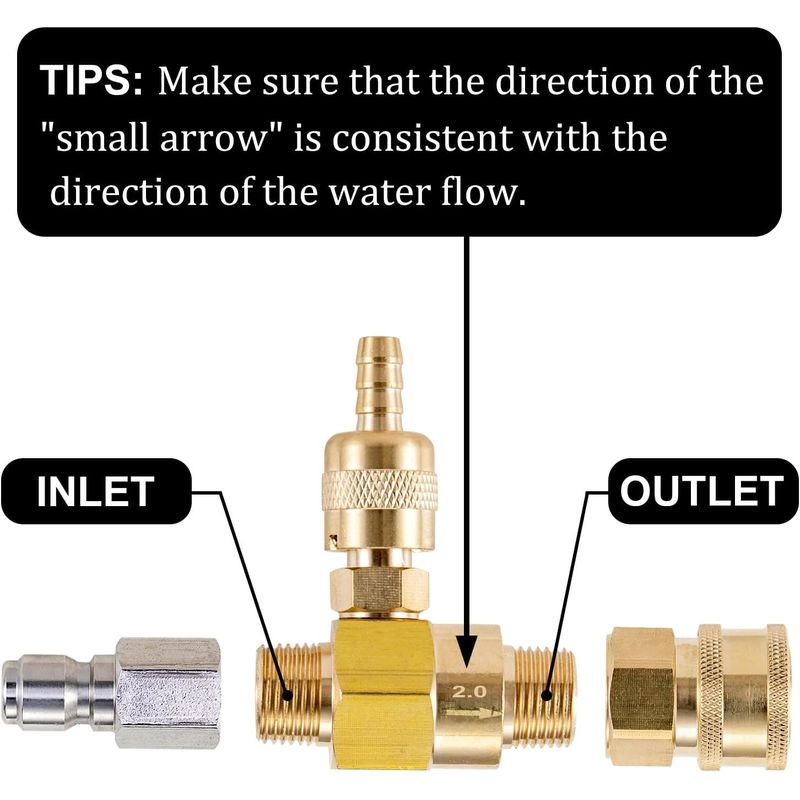 TIPS: Make sure that the direction of the "small arrow" is consistent with the direction of the water flow.

INLET

OUTLET

2.0