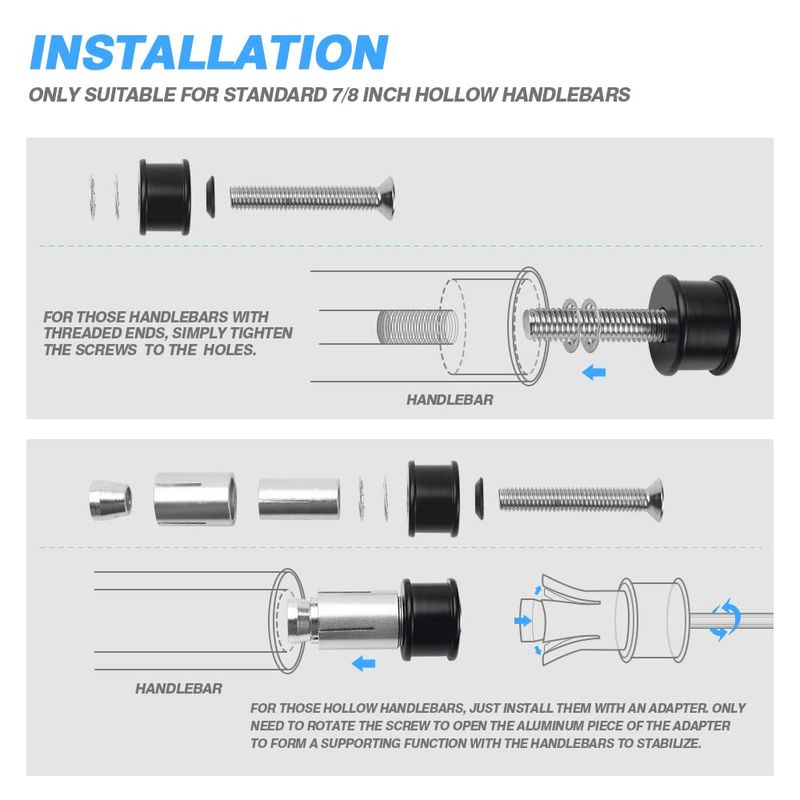 INSTALLATION

ONLY SUITABLE FOR STANDARD 7/8 INCH HOLLOW HANDLEBARS

FOR THOSE HANDLEBARS WITH THREADED ENDS, SIMPLY TIGHTEN THE SCREWS TO THE HOLES.

HANDLEBAR

HANDLEBAR

FOR THOSE HOLLOW HANDLEBARS, JUST INSTALL THEM WITH AN ADAPTER. ONLY NEED TO ROTATE THE SCREW TO OPEN THE ALUMINUM PIECE OF THE ADAPTER TO FORM A SUPPORTING FUNCTION WITH THE HANDLEBARS TO STABILIZE.