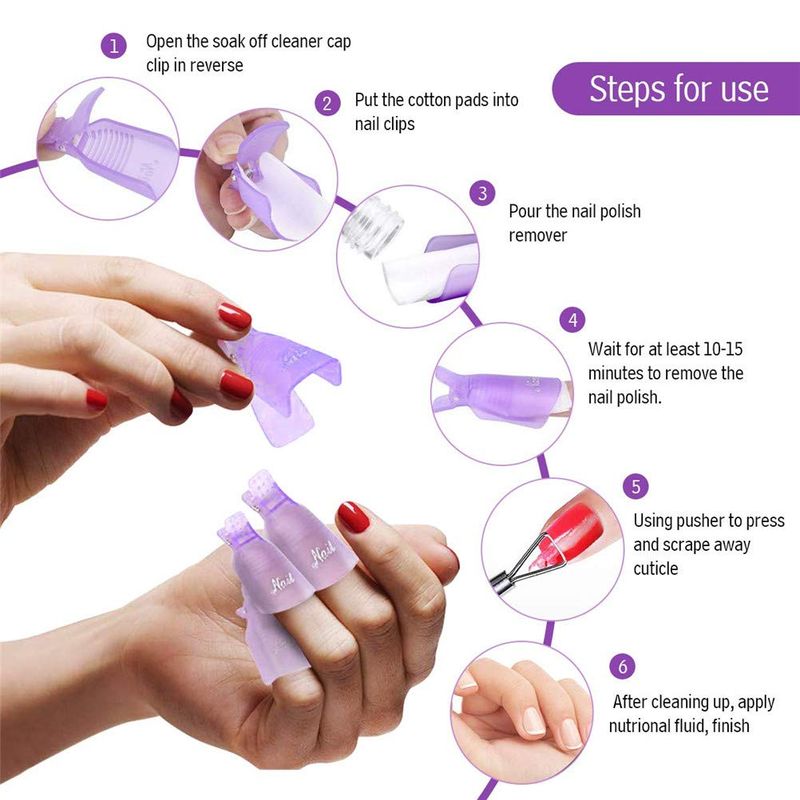 Steps for use

1 Open the soak off cleaner cap clip in reverse

2 Put the cotton pads into nail clips

3 Pour the nail polish remover

4 Wait for at least 10-15 minutes to remove the nail polish.

5 Using pusher to press and scrape away cuticle

6 After cleaning up, apply nutrional fluid, finish

Nail

Nail