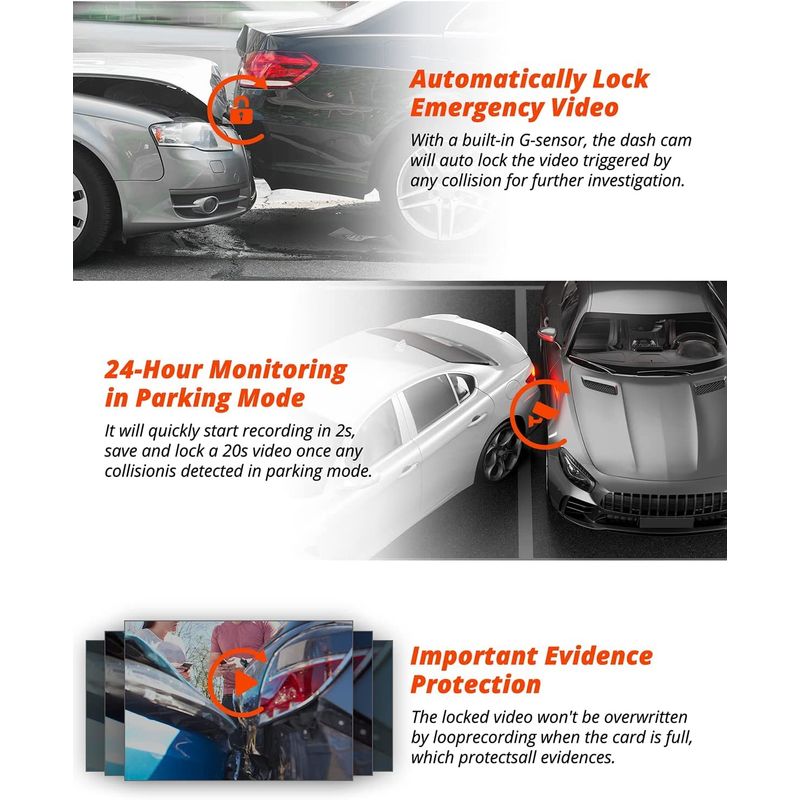 Automatically Lock Emergency Video

With a built-in G-sensor, the dash cam will auto lock the video triggered by any collision for further investigation.

24-Hour Monitoring in Parking Mode

It will quickly start recording in 2s, save and lock a 20s video once any collisionis detected in parking mode.

Important Evidence Protection

The locked video won't be overwritten by looprecording when the card is full, which protectsall evidences.