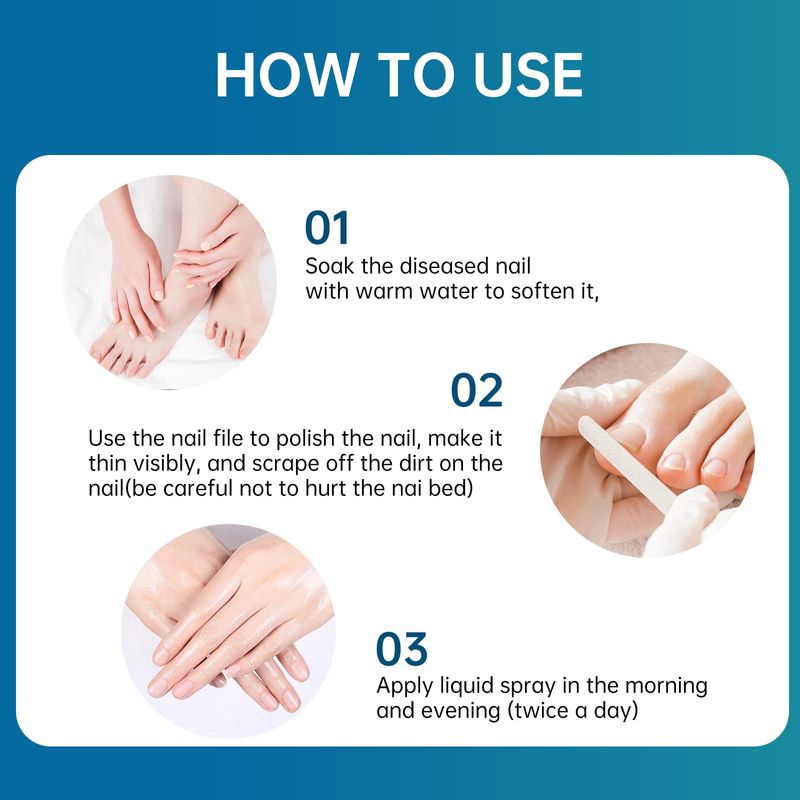 HOW TO USE

01
Soak the diseased nail with warm water to soften it,

02
Use the nail file to polish the nail, make it thin visibly, and scrape off the dirt on the nail(be careful not to hurt the nai bed)

03
Apply liquid spray in the morning and evening (twice a day)