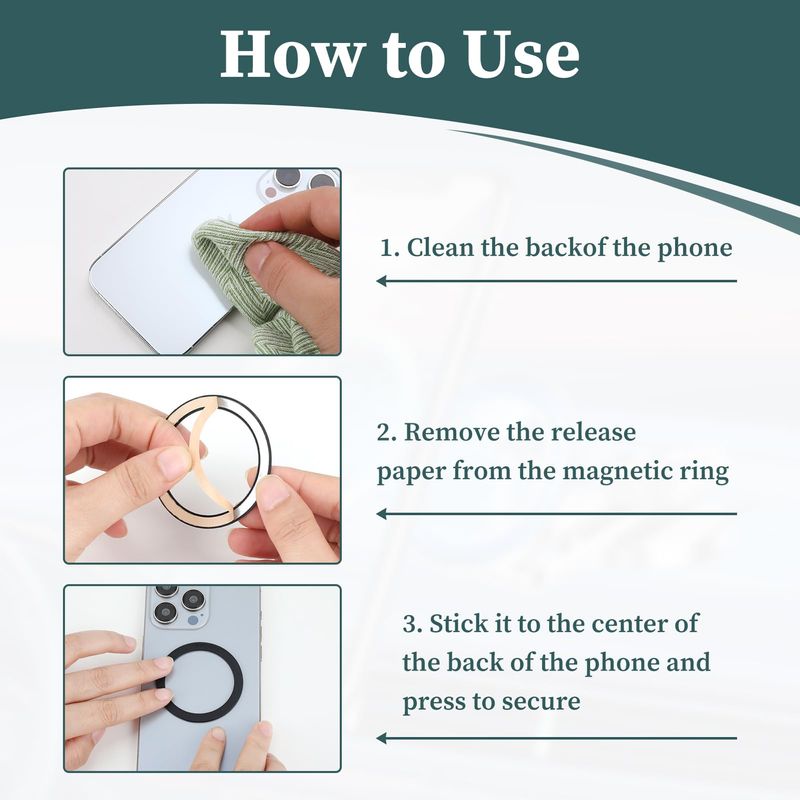 How to Use

1. Clean the backof the phone

2. Remove the release paper from the magnetic ring

3. Stick it to the center of the back of the phone and press to secure