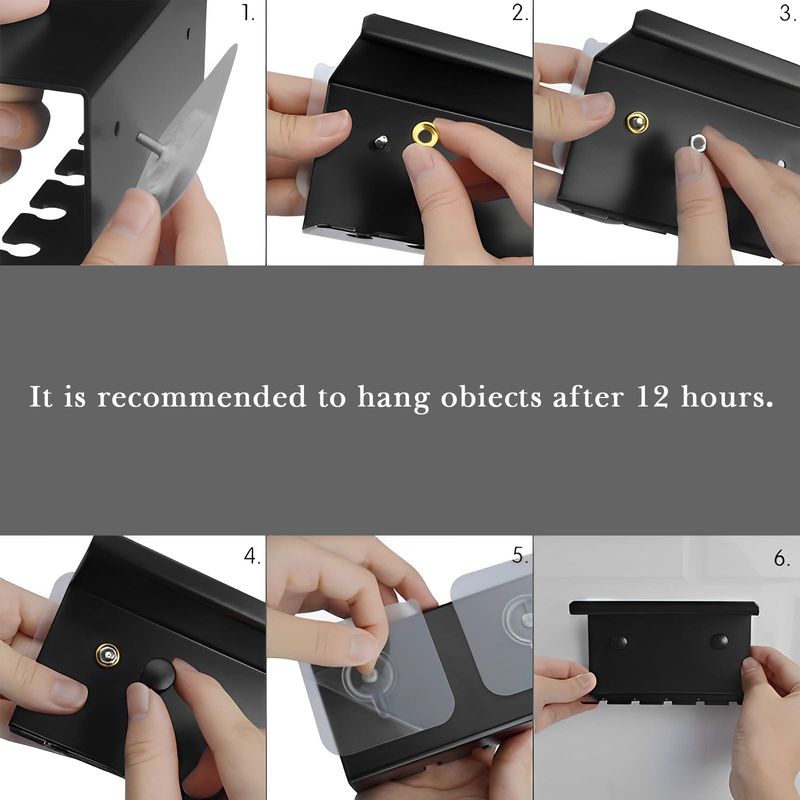 1.

2.

3.

It is recommended to hang obiects after 12 hours.

4.

5.

6.