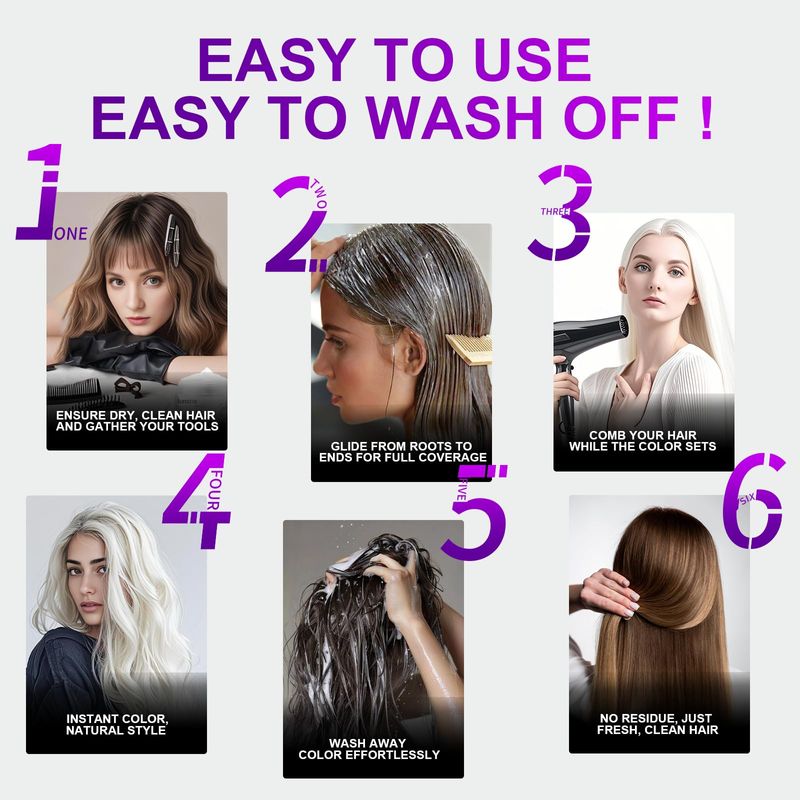 EASY TO USE
EASY TO WASH OFF !

1 ONE
ENSURE DRY, CLEAN HAIR AND GATHER YOUR TOOLS

2 TWO
GLIDE FROM ROOTS TO ENDS FOR FULL COVERAGE

3 THREE
COMB YOUR HAIR WHILE THE COLOR SETS

4 FOUR
INSTANT COLOR, NATURAL STYLE

5 FIVE
WASH AWAY COLOR EFFORTLESSLY

6 SIX
NO RESIDUE, JUST FRESH, CLEAN HAIR