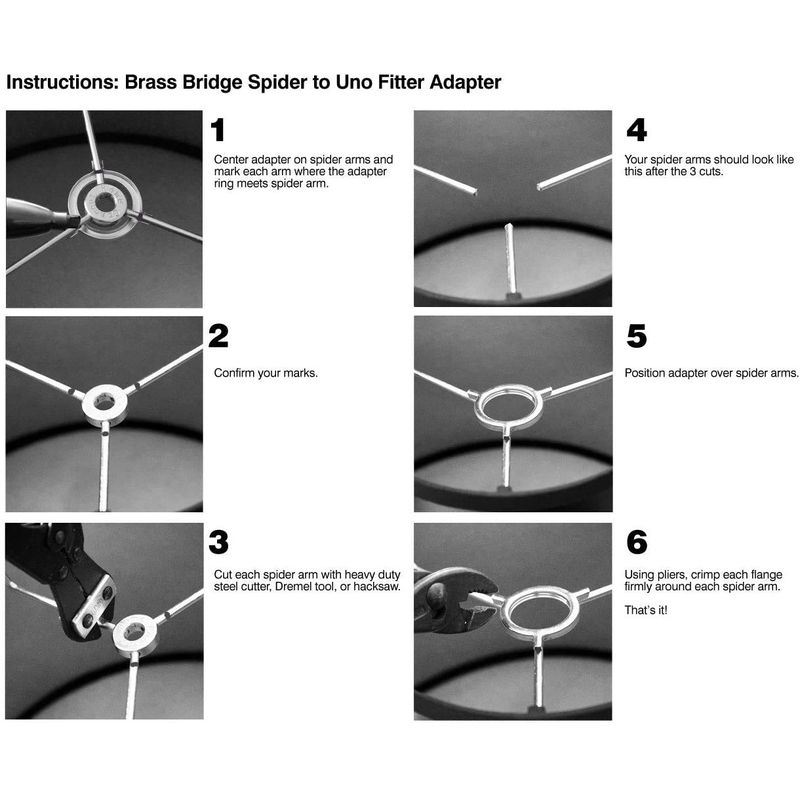 Instructions: Brass Bridge Spider to Uno Fitter Adapter

1

Center adapter on spider arms and mark each arm where the adapter ring meets spider arm.

2

Confirm your marks.

3

Cut each spider arm with heavy duty steel cutter, Dremel tool, or hacksaw.

4

Your spider arms should look like this after the 3 cuts.

5

Position adapter over spider arms.

6

Using pliers, crimp each flange firmly around each spider arm.

That's it!