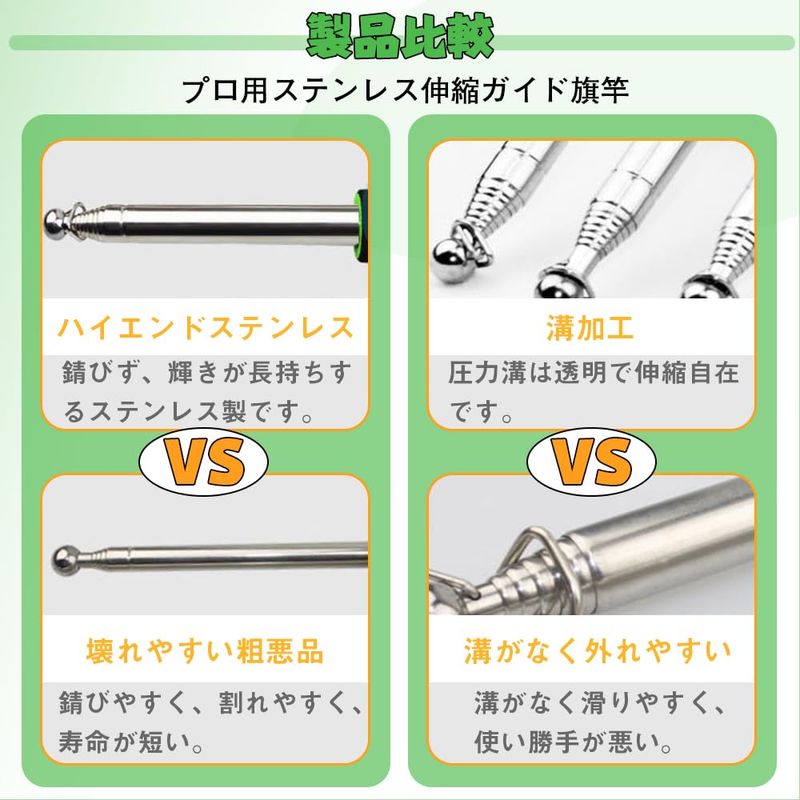 製品比較

プロ用ステンレス伸縮ガイド旗竿

ハイエンドステンレス

錆びず、輝きが長持ちするステンレス製です。

VS

壊れやすい粗悪品

錆びやすく、割れやすく、寿命が短い。

溝加工

圧力溝は透明で伸縮自在です。

VS

溝がなく外れやすい

溝がなく滑りやすく、使い勝手が悪い。