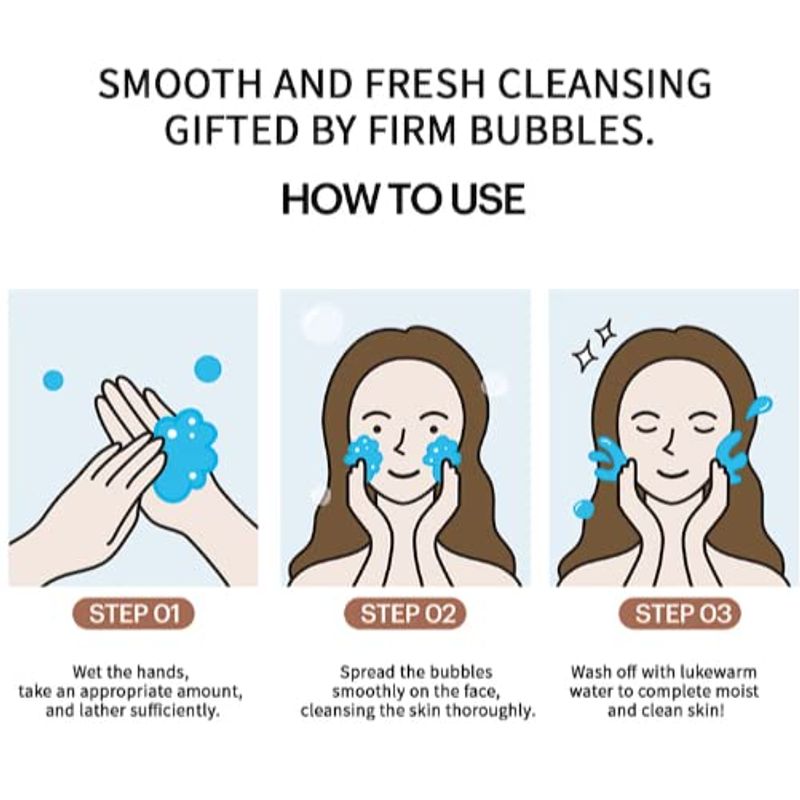 SMOOTH AND FRESH CLEANSING GIFTED BY FIRM BUBBLES.

HOW TO USE

STEP 01

Wet the hands, take an appropriate amount, and lather sufficiently.

STEP 02

Spread the bubbles smoothly on the face, cleansing the skin thoroughly.

STEP 03

Wash off with lukewarm water to complete moist and clean skin!