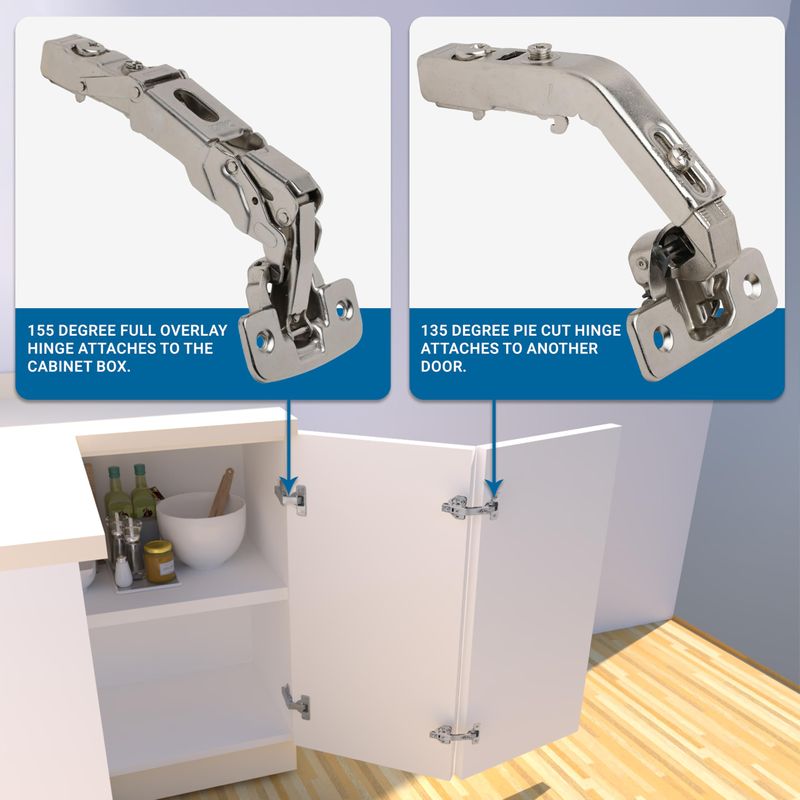 155 DEGREE FULL OVERLAY HINGE ATTACHES TO THE CABINET BOX.

135 DEGREE PIE CUT HINGE ATTACHES TO ANOTHER DOOR.