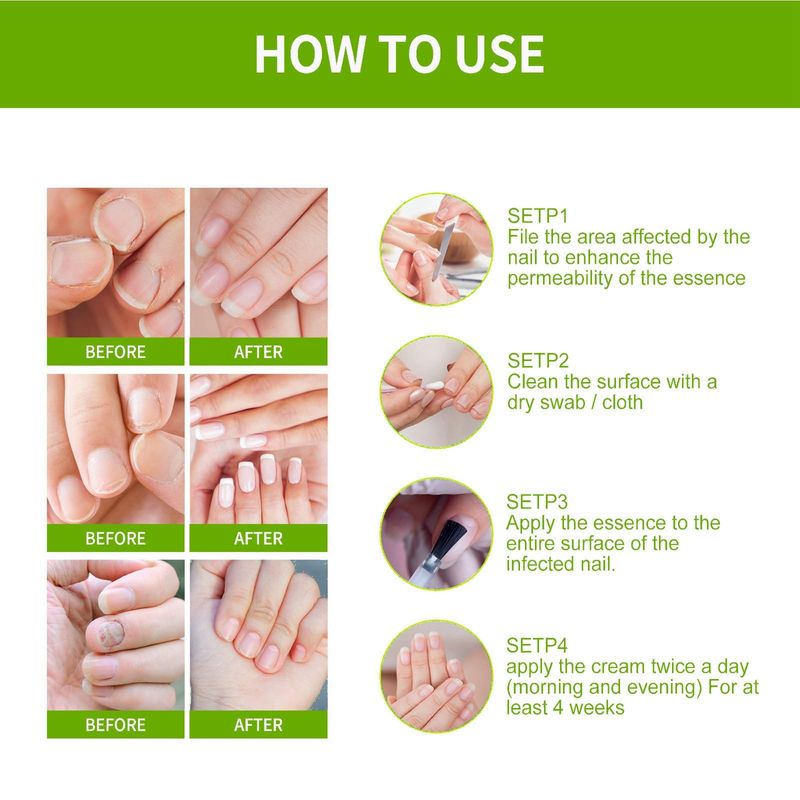 HOW TO USE

BEFORE
AFTER
BEFORE
AFTER
BEFORE
AFTER

SETP1
File the area affected by the nail to enhance the permeability of the essence

SETP2
Clean the surface with a dry swab / cloth

SETP3
Apply the essence to the entire surface of the infected nail.

SETP4
apply the cream twice a day (morning and evening) For at least 4 weeks