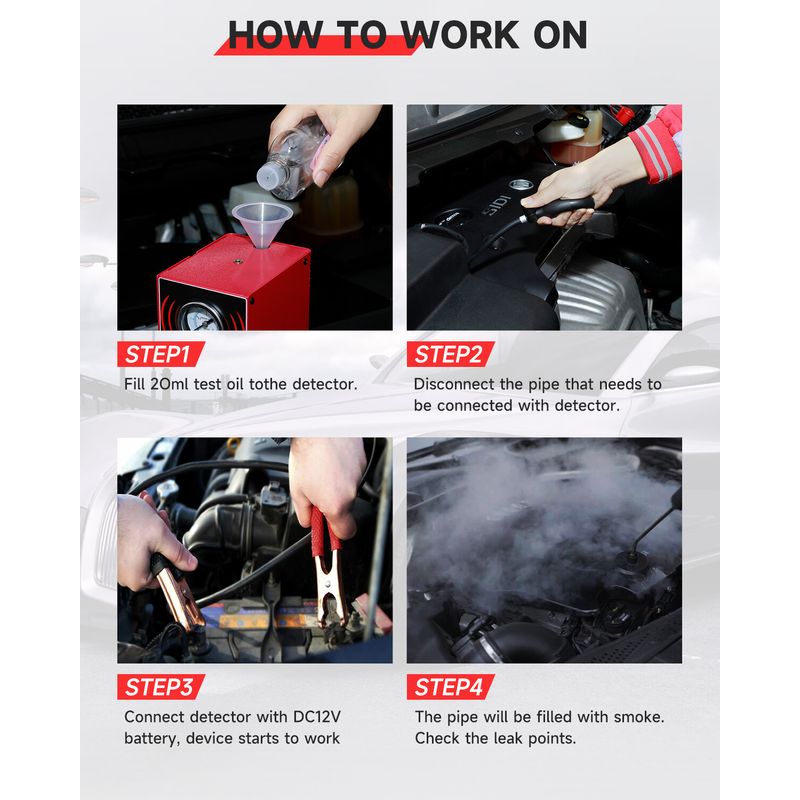 HOW TO WORK ON

STEP1
Fill 20ml test oil tothe detector.

STEP2
Disconnect the pipe that needs to be connected with detector.

STEP3
Connect detector with DC12V battery, device starts to work

STEP4
The pipe will be filled with smoke. Check the leak points.