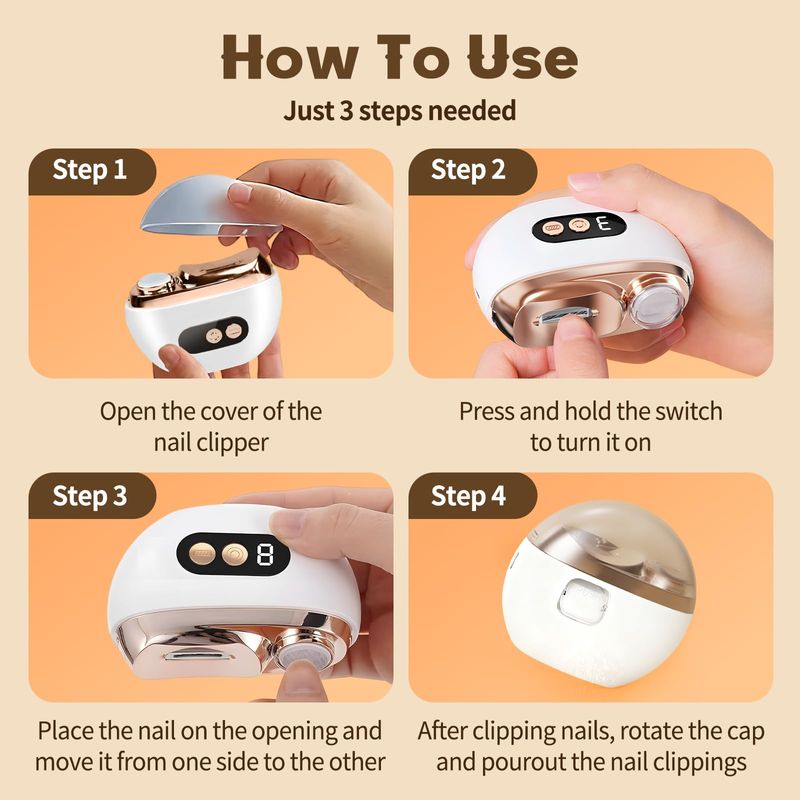 How To Use
Just 3 steps needed

Step 1
Open the cover of the nail clipper

Step 2
E
Press and hold the switch to turn it on

Step 3
8
Place the nail on the opening and move it from one side to the other

Step 4
After clipping nails, rotate the cap and pourout the nail clippings