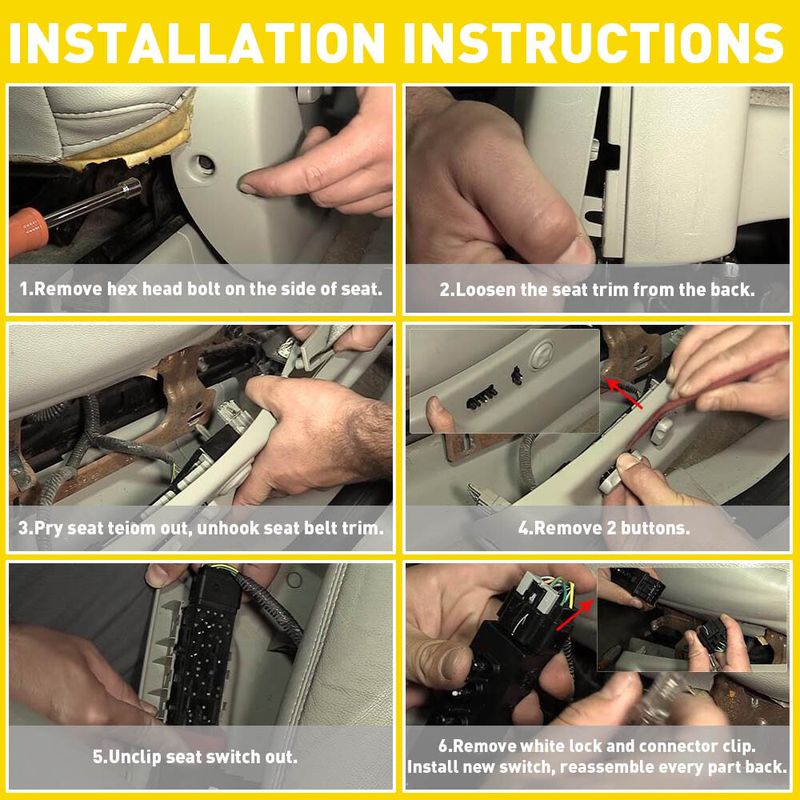 INSTALLATION INSTRUCTIONS

1.Remove hex head bolt on the side of seat.

2.Loosen the seat trim from the back.

3.Pry seat teiom out, unhook seat belt trim.

4.Remove 2 buttons.

5.Unclip seat switch out.

6.Remove white lock and connector clip. Install new switch, reassemble every part back.