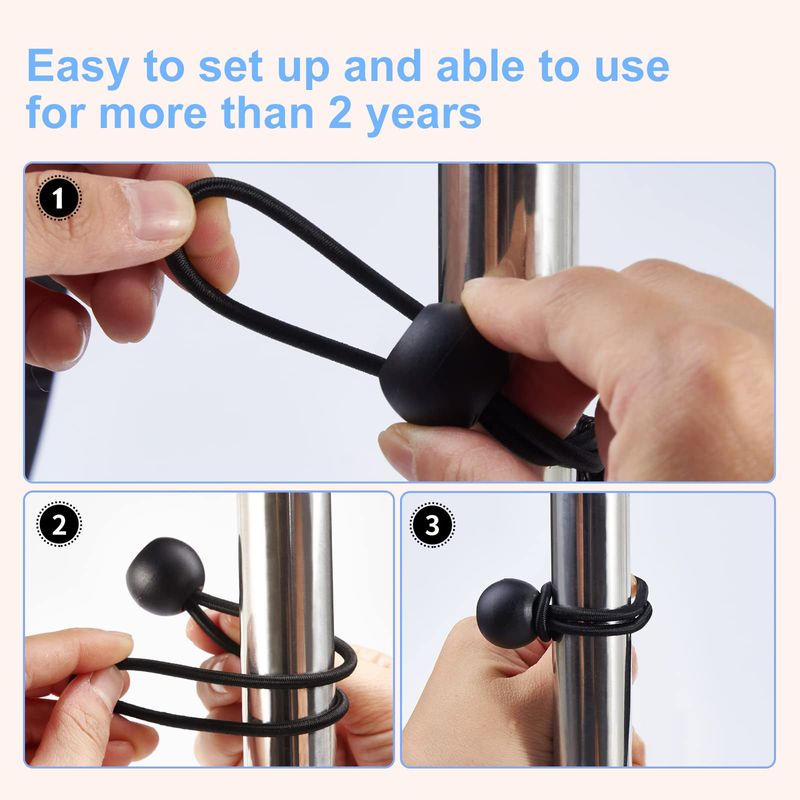 Easy to set up and able to use for more than 2 years

1

2

3