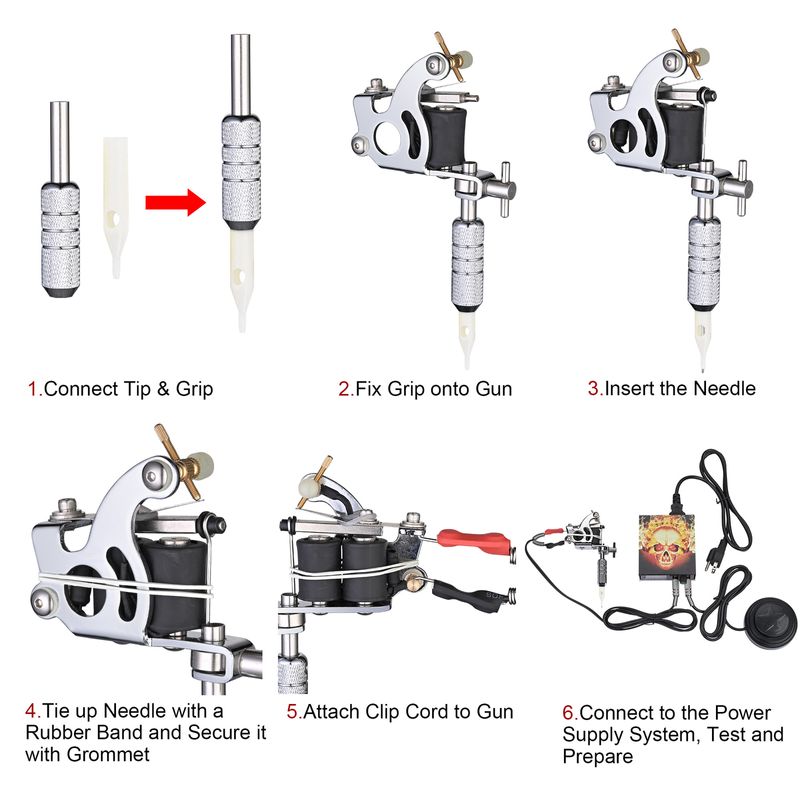 1.Connect Tip & Grip

2.Fix Grip onto Gun

3.Insert the Needle

4.Tie up Needle with a Rubber Band and Secure it with Grommet

5.Attach Clip Cord to Gun

6.Connect to the Power Supply System, Test and Prepare