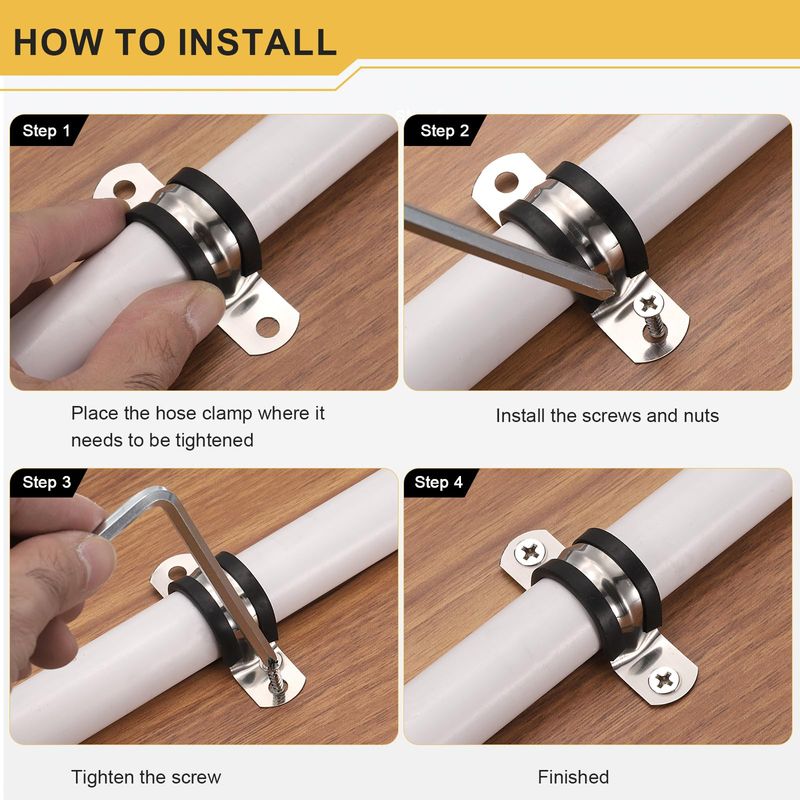 HOW TO INSTALL

Step 1

Place the hose clamp where it needs to be tightened

Step 2

Install the screws and nuts

Step 3

Tighten the screw

Step 4

Finished