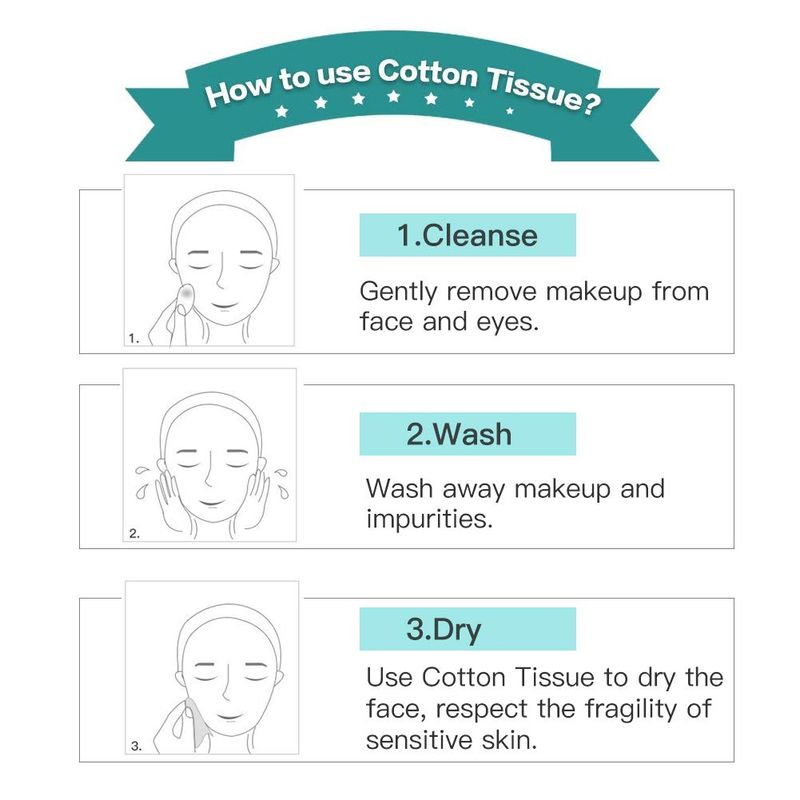 How to use Cotton Tissue?

1.

1.Cleanse

Gently remove makeup from face and eyes.

2.

2.Wash

Wash away makeup and impurities.

3.

3.Dry

Use Cotton Tissue to dry the face, respect the fragility of sensitive skin.