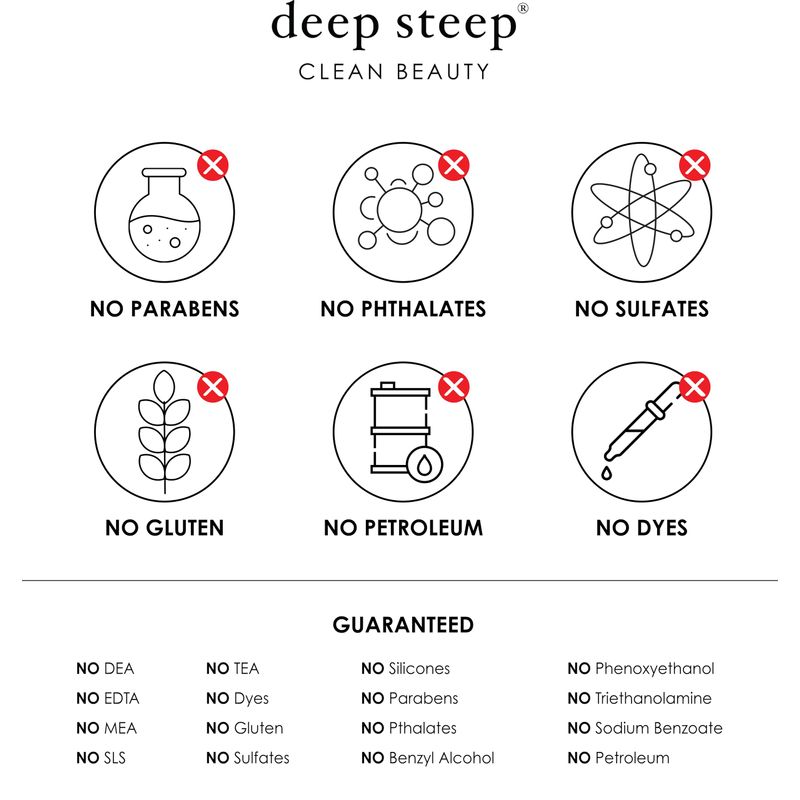 deep steep®
CLEAN BEAUTY

NO PARABENS

NO PHTHALATES

NO SULFATES

NO GLUTEN

NO PETROLEUM

NO DYES

GUARANTEED

NO DEA
NO EDTA
NO MEA
NO SLS

NO TEA
NO Dyes
NO Gluten
NO Sulfates

NO Silicones
NO Parabens
NO Pthalates
NO Benzyl Alcohol

NO Phenoxyethanol
NO Triethanolamine
NO Sodium Benzoate
NO Petroleum