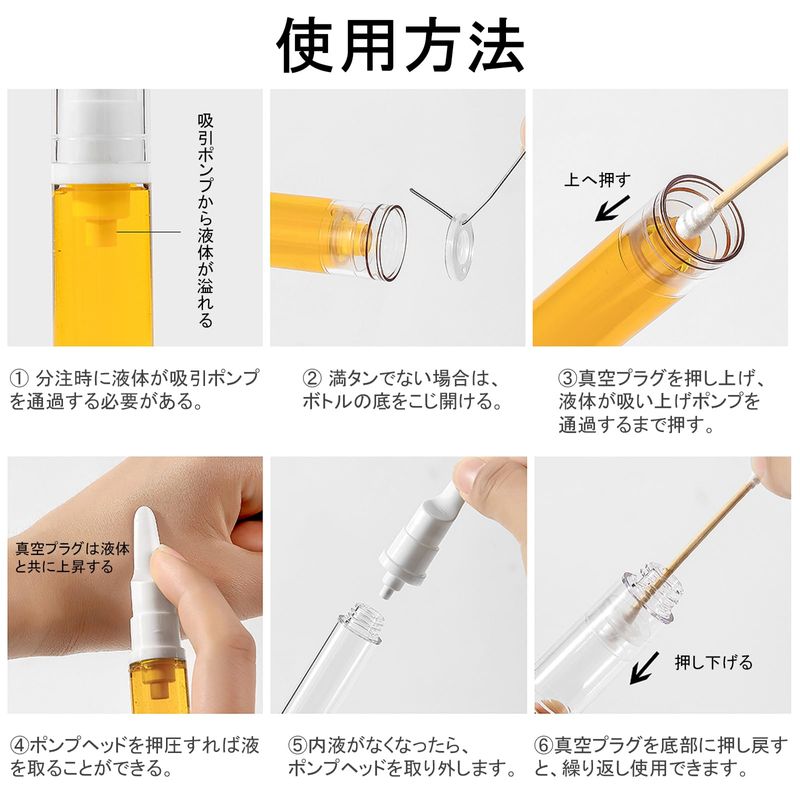 使用方法

吸引ポンプから液体が溢れる

① 分注時に液体が吸引ポンプを通過する必要がある。

② 満タンでない場合は、ボトルの底をこじ開ける。

上へ押す

③真空プラグを押し上げ、液体が吸い上げポンプを通過するまで押す。

真空プラグは液体と共に上昇する

④ポンプヘッドを押圧すれば液を取ることができる。

⑤内液がなくなったら、ポンプヘッドを取り外します。

押し下げる

⑥真空プラグを底部に押し戻すと、繰り返し使用できます。