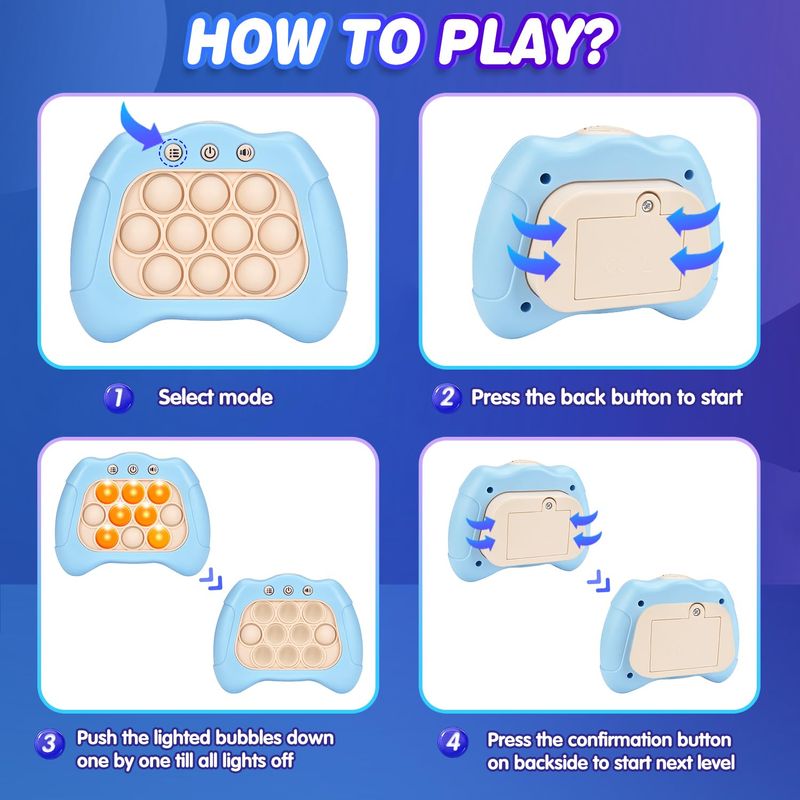 HOW TO PLAY?

1 Select mode

2 Press the back button to start

3 Push the lighted bubbles down one by one till all lights off

4 Press the confirmation button on backside to start next level