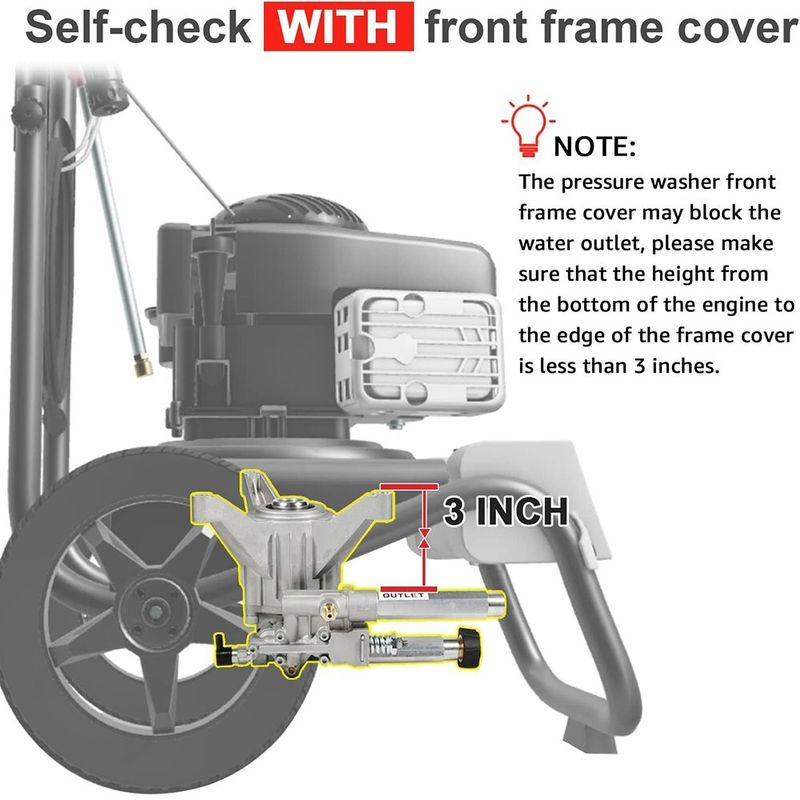 Self-check WITH front frame cover

NOTE:
The pressure washer front frame cover may block the water outlet, please make sure that the height from the bottom of the engine to the edge of the frame cover is less than 3 inches.

3 INCH

OUTLET