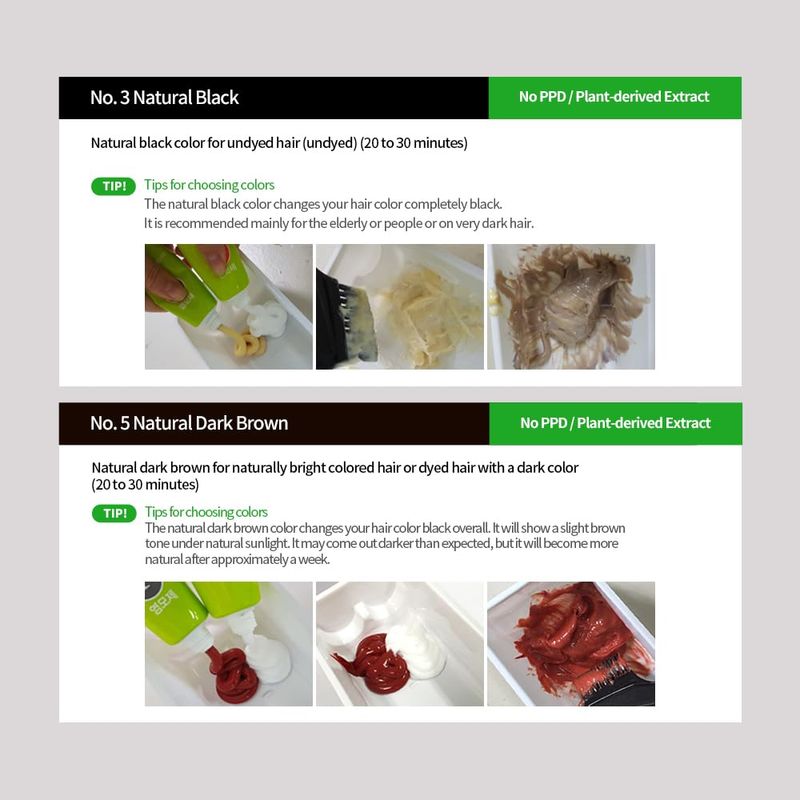 No. 3 Natural Black

No PPD / Plant-derived Extract

Natural black color for undyed hair (undyed) (20 to 30 minutes)

TIP! Tips for choosing colors
The natural black color changes your hair color completely black.
It is recommended mainly for the elderly or people or on very dark hair.

No. 5 Natural Dark Brown

No PPD / Plant-derived Extract

Natural dark brown for naturally bright colored hair or dyed hair with a dark color (20 to 30 minutes)

TIP! Tips for choosing colors
The natural dark brown color changes your hair color black overall. It will show a slight brown tone under natural sunlight. It may come out darker than expected, but it will become more natural after approximately a week.

염모제