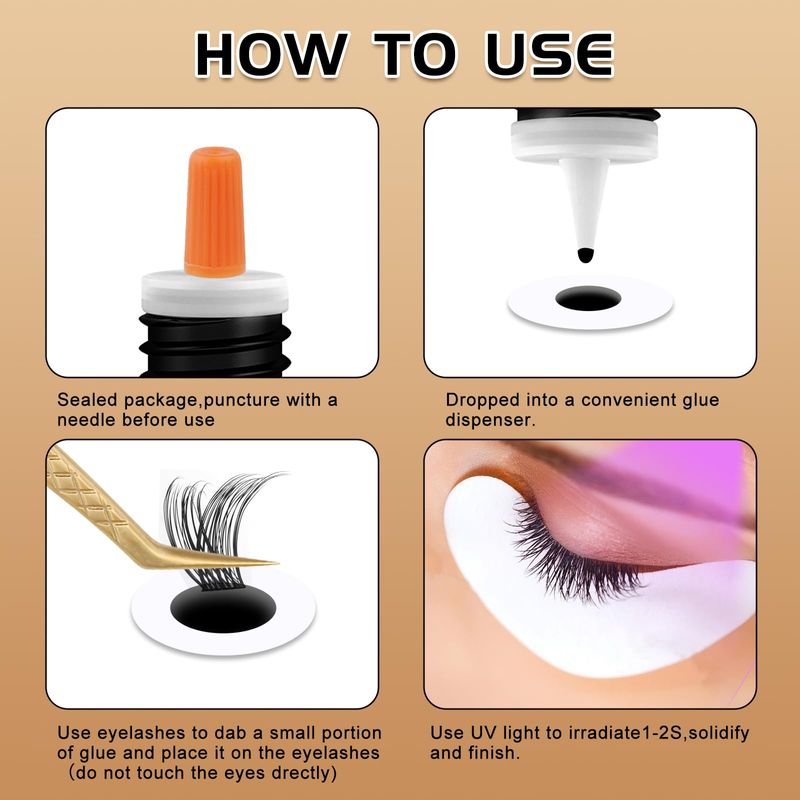 HOW TO USE

Sealed package,puncture with a needle before use

Dropped into a convenient glue dispenser.

Use eyelashes to dab a small portion of glue and place it on the eyelashes （do not touch the eyes drectly)

Use UV light to irradiate1-2S,solidify and finish.