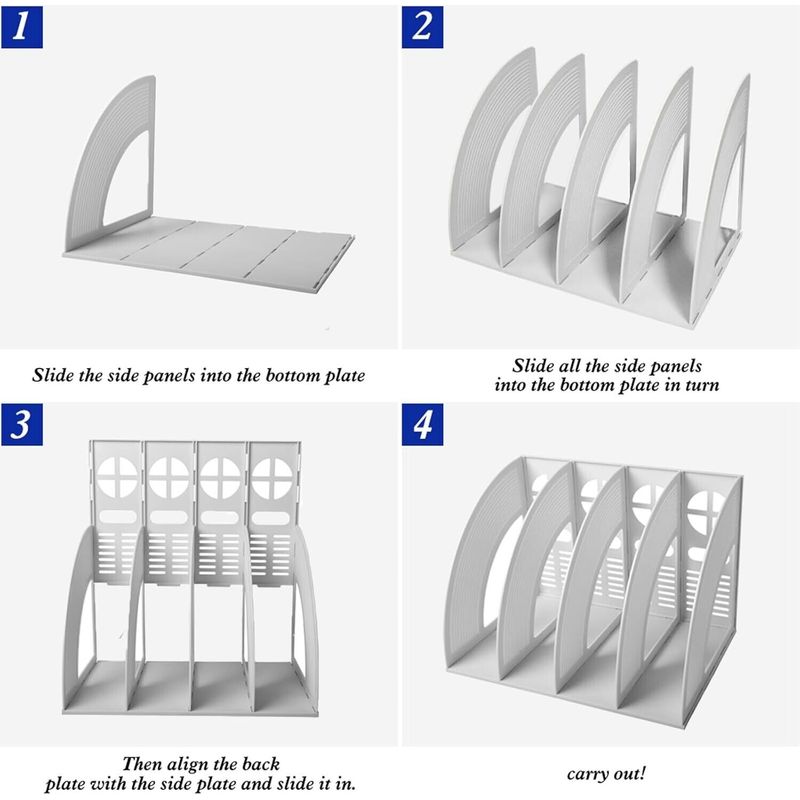 1

Slide the side panels into the bottom plate

2

Slide all the side panels into the bottom plate in turn

3

Then align the back plate with the side plate and slide it in.

4

carry out!