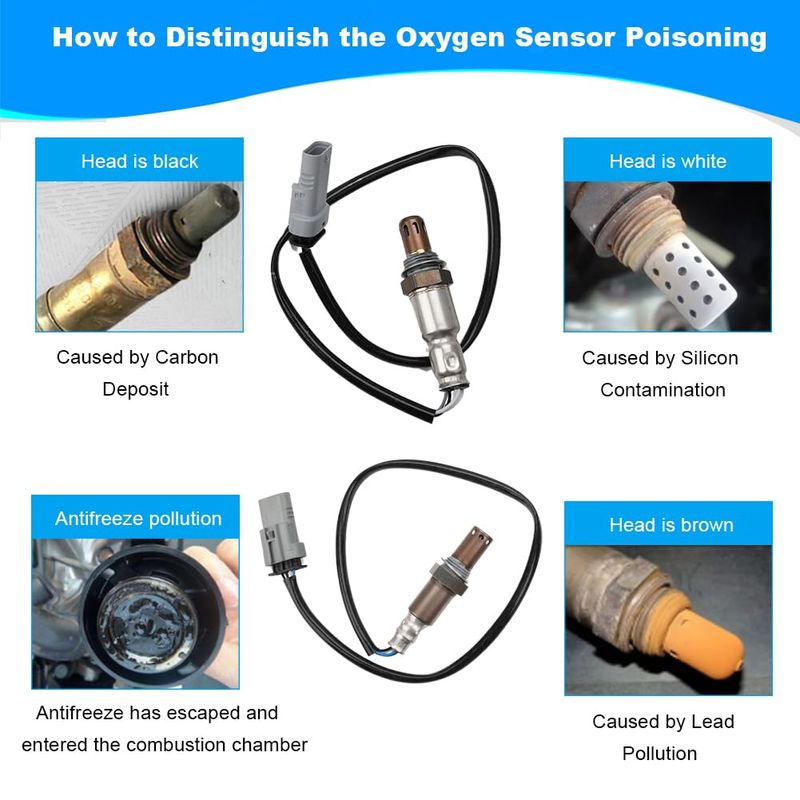 How to Distinguish the Oxygen Sensor Poisoning

Head is black

Caused by Carbon Deposit

Head is white

Caused by Silicon Contamination

Antifreeze pollution

Antifreeze has escaped and entered the combustion chamber

Head is brown

Caused by Lead Pollution