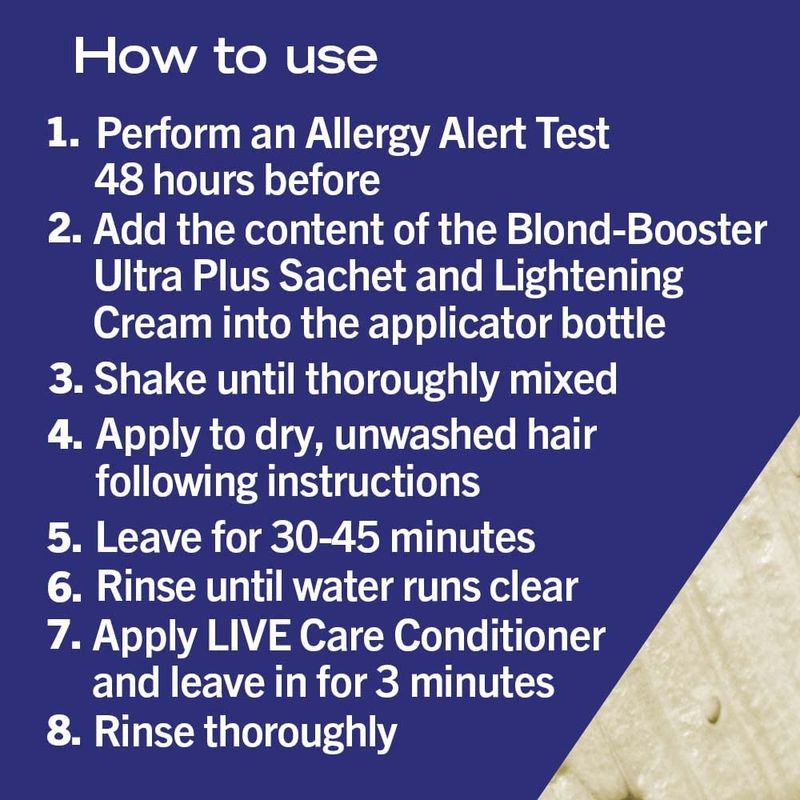 How to use

1. Perform an Allergy Alert Test 48 hours before
2. Add the content of the Blond-Booster Ultra Plus Sachet and Lightening Cream into the applicator bottle
3. Shake until thoroughly mixed
4. Apply to dry, unwashed hair following instructions
5. Leave for 30-45 minutes
6. Rinse until water runs clear
7. Apply LIVE Care Conditioner and leave in for 3 minutes
8. Rinse thoroughly