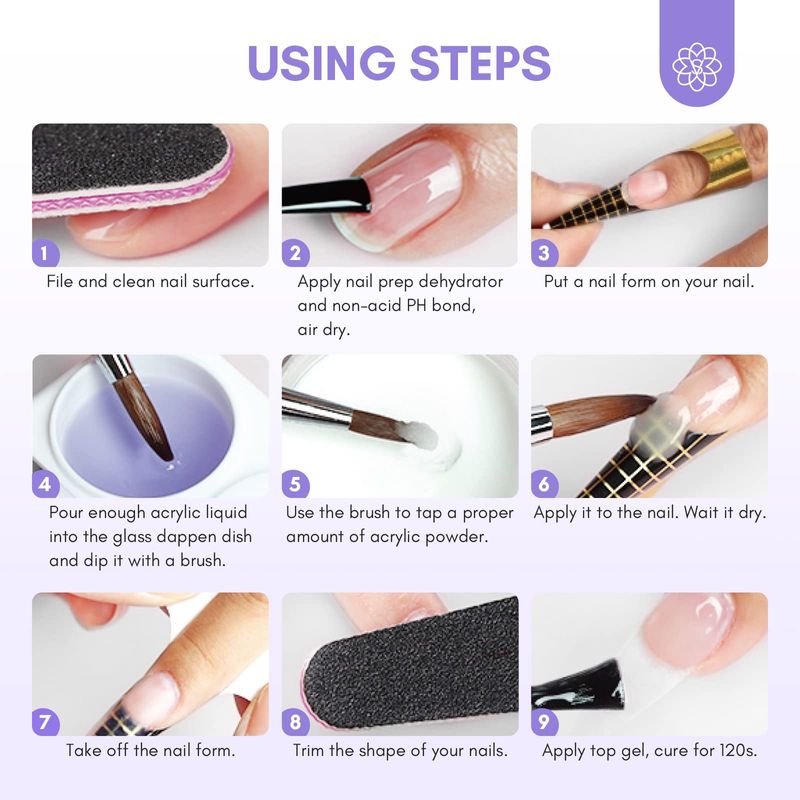 USING STEPS

1
File and clean nail surface.

2
Apply nail prep dehydrator and non-acid PH bond, air dry.

3
Put a nail form on your nail.

4
Pour enough acrylic liquid into the glass dappen dish and dip it with a brush.

5
Use the brush to tap a proper amount of acrylic powder.

6
Apply it to the nail. Wait it dry.

7
Take off the nail form.

8
Trim the shape of your nails.

9
Apply top gel, cure for 120s.